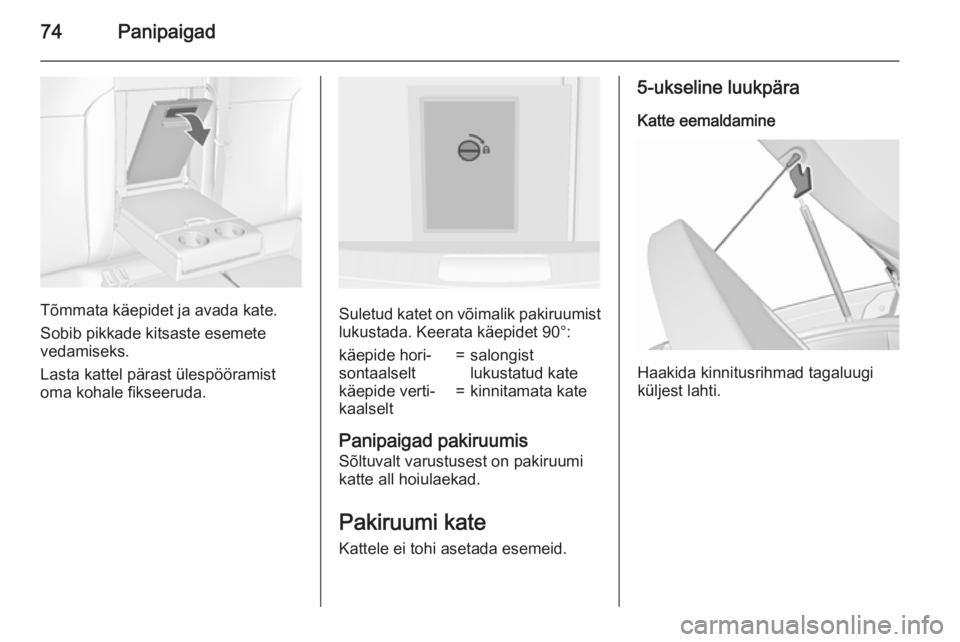 74 Panipaigad

Tõmmata käepidet ja avada kate.

Sobib pikkade kitsaste esemete vedamiseks.

Lasta kattel pärast ülespööramist oma kohale fikseeruda.

Suletud katet on võimalik pakiruumist lukustada. Keerata käepidet 90°:

| | | |
|---|---|---|
| käepide horisontaalselt | = | salongist lukustatud kate |
| käepide vertikaalselt | = | kinnitamata kate |

Panipaigad pakiruumis

Sõltuvalt varustusest on pakiruumi katte all hoiulaekad.

Pakiruumi kate

Kattele ei tohi asetada esemeid.

5-ukseline luukpära

Katte eemaldamine

Haakida kinnitusrihmad tagaluugi küljest lahti.

carmanualsonline.info