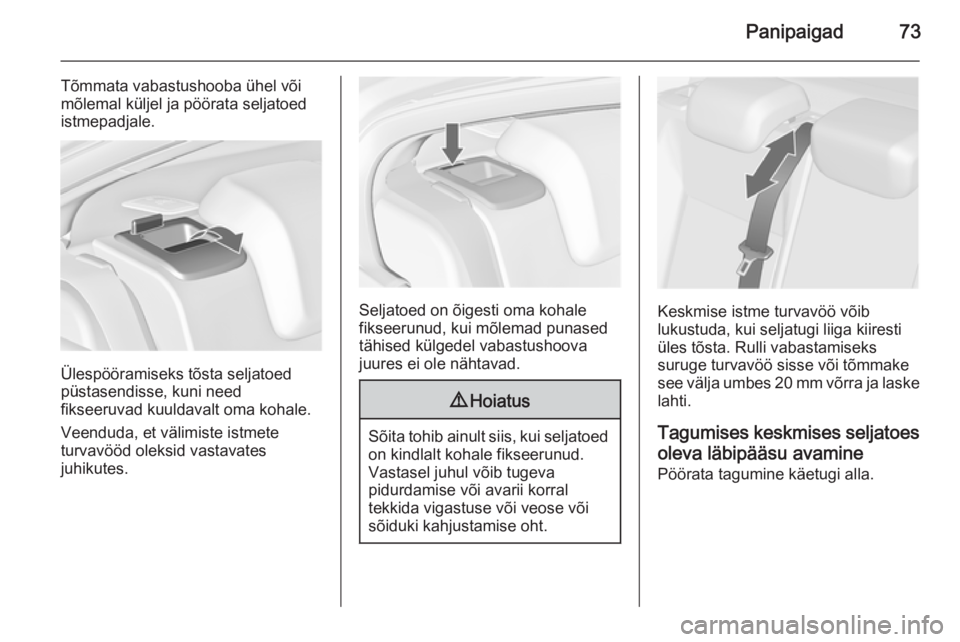 Panipaigad 73

Tõmmata vabastushooba ühel või mõlemal küljel ja pöörata seljatoed istmepadjale.

Ülespööramiseks tõsta seljatoed püstasendisse, kuni need fikseeruvad kuuldavalt oma kohale.

Veenduda, et välimiste istmete turvavööd oleksid vastavates juhikutes.

Seljatoed on õigesti oma kohale fikseerunud, kui mõlemad punased tähised külgedel vabastushoova juures ei ole nähtavad.

⚠ Hoiatus

Sõita tohib ainult siis, kui seljatoed on kindlalt kohale fikseerunud. Vastasel juhul võib tugeva pidurdamise või avarii korral tekkida vigastuse või veose või sõiduki kahjustamise oht.

Keskmise istme turvavöö võib lukustuda, kui seljatugi liiga kiiresti üles tõsta. Rulli vabastamiseks suruge turvavöö sisse või tõmmake see välja umbes 20 mm võrra ja laske lahti.

Tagumises keskmises seljatoes oleva läbipääsu avamine

Pöörata tagumine käetugi alla.

carmanualsonline.info