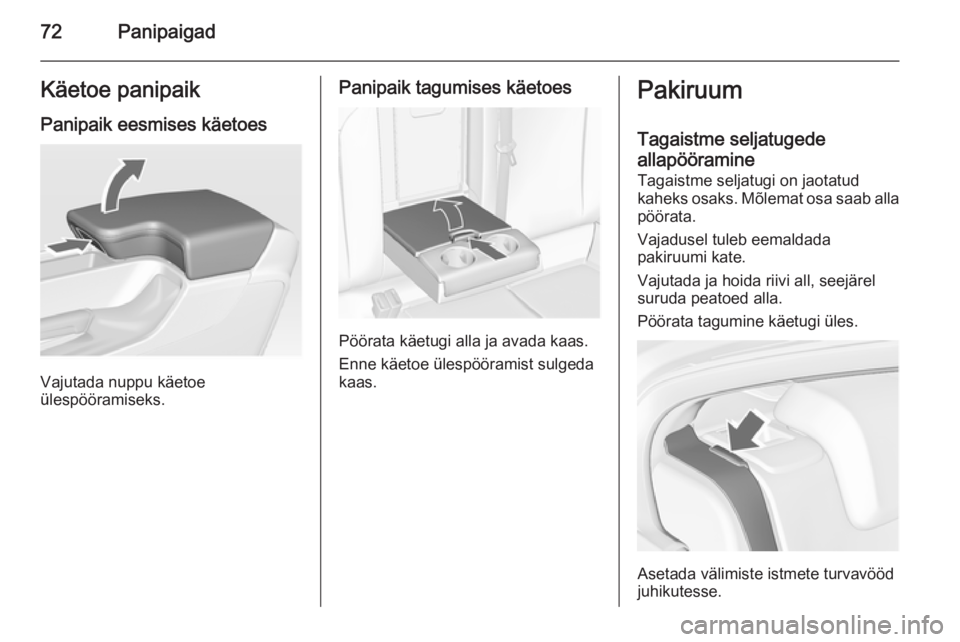 72 Panipaigad

Käetoe panipaik

Panipaik eesmises käetoes

Vajutada nuppu käetoe ülespööramiseks.

Panipaik tagumises käetoes

Pöörata käetugi alla ja avada kaas.

Enne käetoe ülespööramist sulgeda kaas.

Pakiruum

Tagaistme seljatugede allapööramine

Tagaistme seljatugi on jaotatud kaheks osaks. Mõlemat osa saab alla pöörata.

Vajadusel tuleb eemaldada pakiruumi kate.

Vajutada ja hoida riivi all, seejärel suruda peatoed alla.

Pöörata tagumine käetugi üles.

Asetada välimiste istmete turvavööd juhikutesse.

carmanualsonline.info