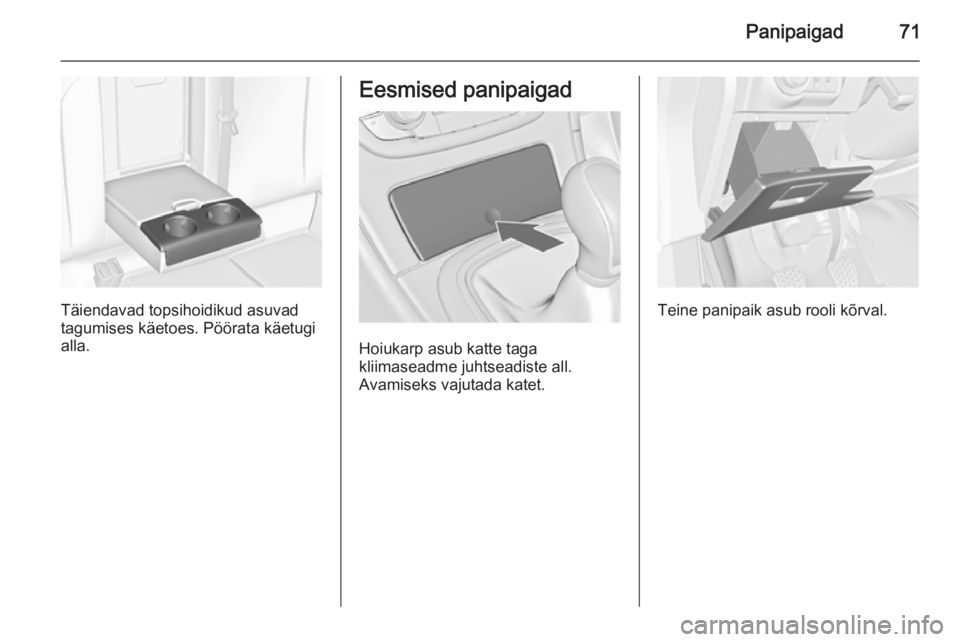 Panipaigad 71

Täiendavad topsihoidikud asuvad tagumises käetoes. Pöörata käetugi alla.

Eesmised panipaigad

Hoiukarp asub katte taga kliimaseadme juhtseadiste all. Avamiseks vajutada katet.

Teine panipaik asub rooli kõrval.

carmanualsonline.info