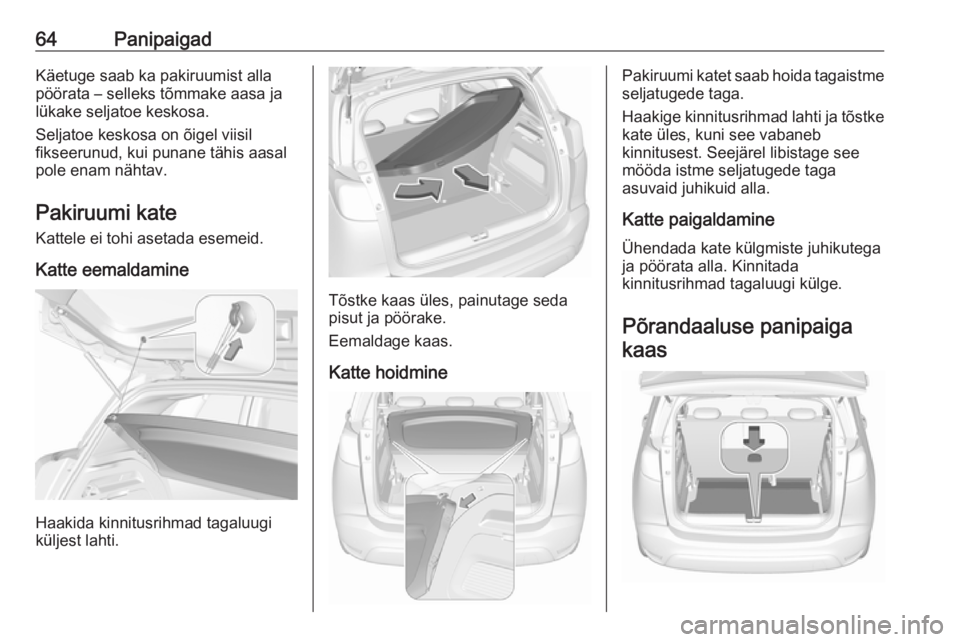 64 Panipaigad

Käetuge saab ka pakiruumist alla pöörata – selleks tõmmake aasa ja lükake seljatoe keskosa.

Seljatoe keskosa on õigel viisil fikseerunud, kui punane tähis aasal pole enam nähtav.

Pakiruumi kate

Kattele ei tohi asetada esemeid.

Katte eemaldamine

Haakida kinnitusrihmad tagaluugi küljest lahti.

Tõstke kaas üles, painutage seda pisut ja pöörake.

Eemaldage kaas.

Katte hoidmine

Pakiruumi katet saab hoida tagaistme seljatugede taga.

Haakige kinnitusrihmad lahti ja tõstke kate üles, kuni see vabaneb kinnitusest. Seejärel libistage see mööda istme seljatugede taga asuvaid juhikuid alla.

Katte paigaldamine

Ühendada kate külgmiste juhikutega ja pöörata alla. Kinnitada kinnitusrihmad tagaluugi külge.

Põrandaaluse panipaiga kaas

carmanualsonline.info