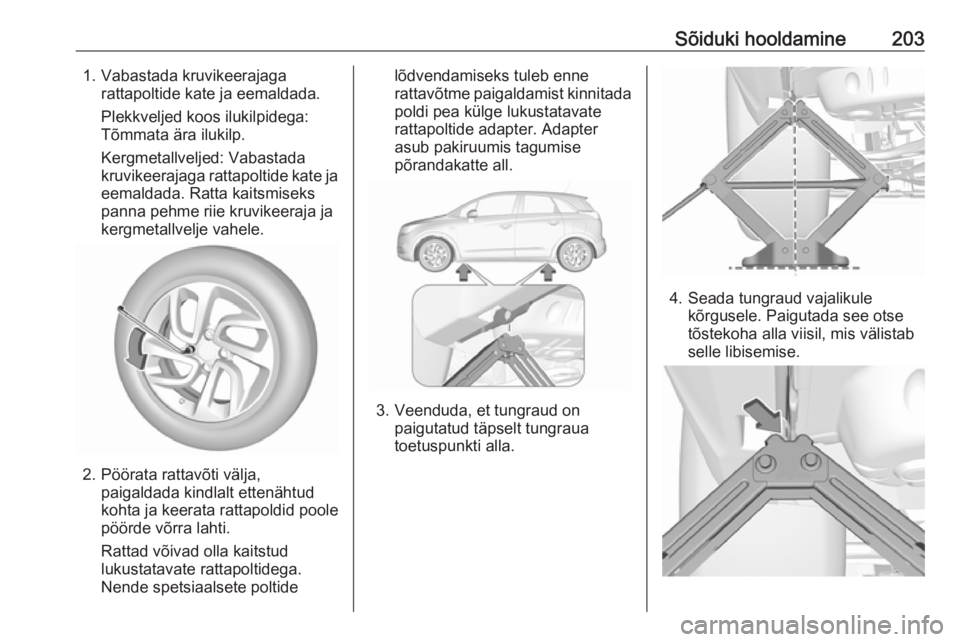 Sõiduki hooldamine 203

1. Vabastada kruvikeerajaga rattapoltide kate ja eemaldada.

Plekkveljed koos ilukilpidega: Tõmmata ära ilukilp.

Kergmetallveljed: Vabastada kruvikeerajaga rattapoltide kate ja eemaldada. Ratta kaitsmiseks panna pehme riie kruvikeeraja ja kergmetallvelje vahele.

2. Pöörata rattavõti välja, paigaldada kindlalt ettenähtud kohta ja keerata rattapoldid poole pöörde võrra lahti.

Rattad võivad olla kaitstud lukustatavate rattapoltidega. Nende spetsiaalsete poltide lõdvendamiseks tuleb enne rattavõtme paigaldamist kinnitada poldi pea külge lukustatavate rattapoltide adapter. Adapter asub pakiruumis tagumise põrandakatte all.

3. Veenduda, et tungraud on paigutatud täpselt tungraua toetuspunkti alla.

4. Seada tungraud vajalikule kõrgusele. Paigutada see otse tõstekoha alla viisil, mis välistab selle libisemise.

carmanualsonline.info