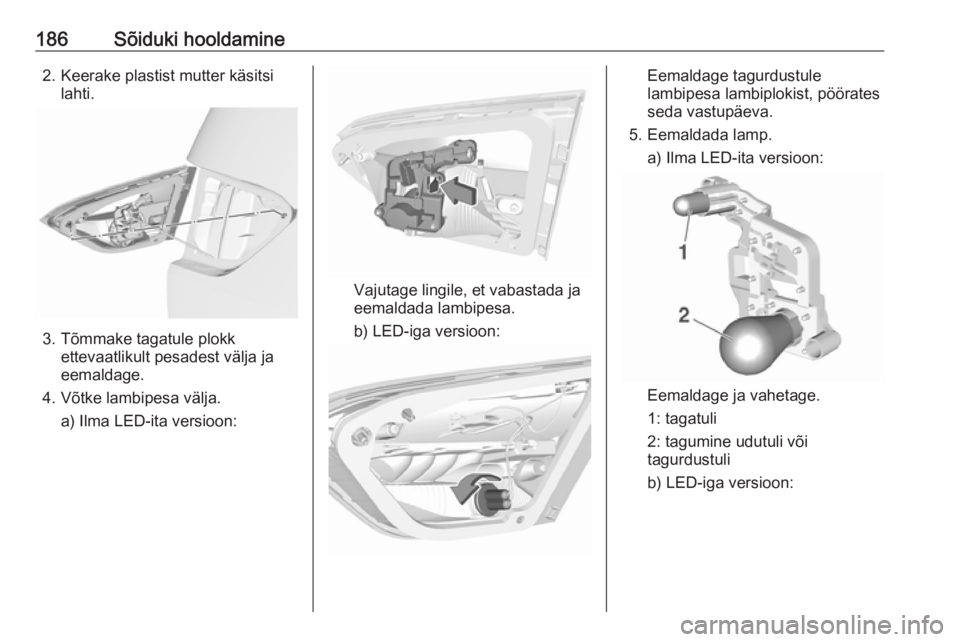 186 Sõiduki hooldamine

2. Keerake plastist mutter käsitsi lahti.

3. Tõmmake tagatule plokk ettevaatlikult pesadest välja ja eemaldage.

4. Võtke lambipesa välja.

a) Ilma LED-ita versioon:

Vajutage lingile, et vabastada ja eemaldada lambipesa.

b) LED-iga versioon:

Eemaldage tagurdustule lambipesa lambiplokist, pöörates seda vastupäeva.

5. Eemaldada lamp.

a) Ilma LED-ita versioon:

1

2

Eemaldage ja vahetage.

1: tagatuli

2: tagumine udutuli või tagurdustuli

b) LED-iga versioon:

carmanualsonline.info