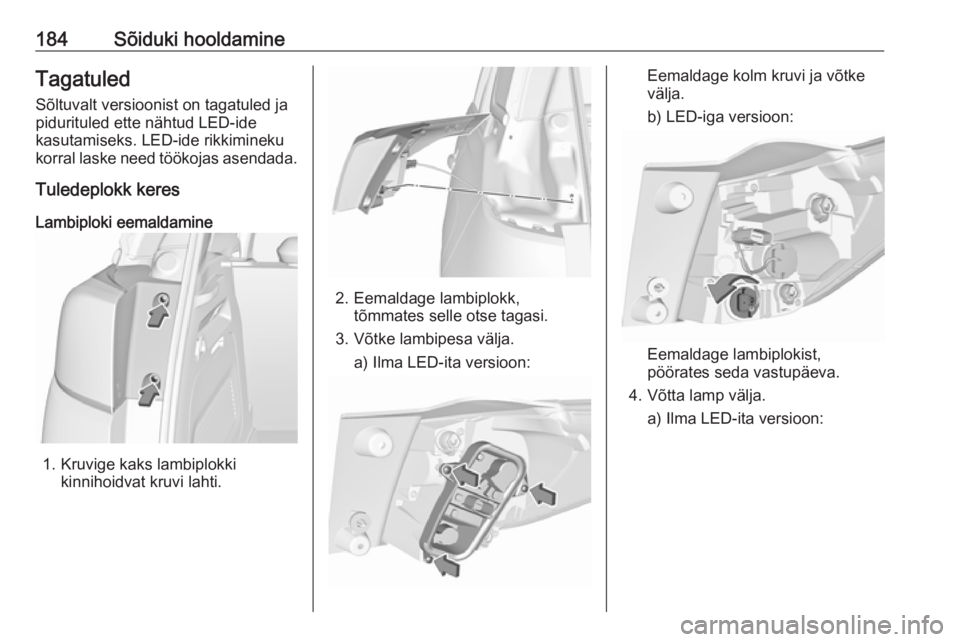 184 Sõiduki hooldamine

Tagatuled

Sõltuvalt versioonist on tagatuled ja pidurituled ette nähtud LED-ide kasutamiseks. LED-ide rikkimineku korral laske need töökojas asendada.

Tuledeplokk keres

Lambiploki eemaldamine

1. Kruvige kaks lambiplokki kinnihoidvat kruvi lahti.

2. Eemaldage lambiplokk, tõmmates selle otse tagasi.

3. Võtke lambipesa välja.

a) Ilma LED-ita versioon:

Eemaldage kolm kruvi ja võtke välja.

b) LED-iga versioon:

Eemaldage lambiplokist, pöörates seda vastupäeva.

4. Võtta lamp välja.

a) Ilma LED-ita versioon:

carmanualsonline.info