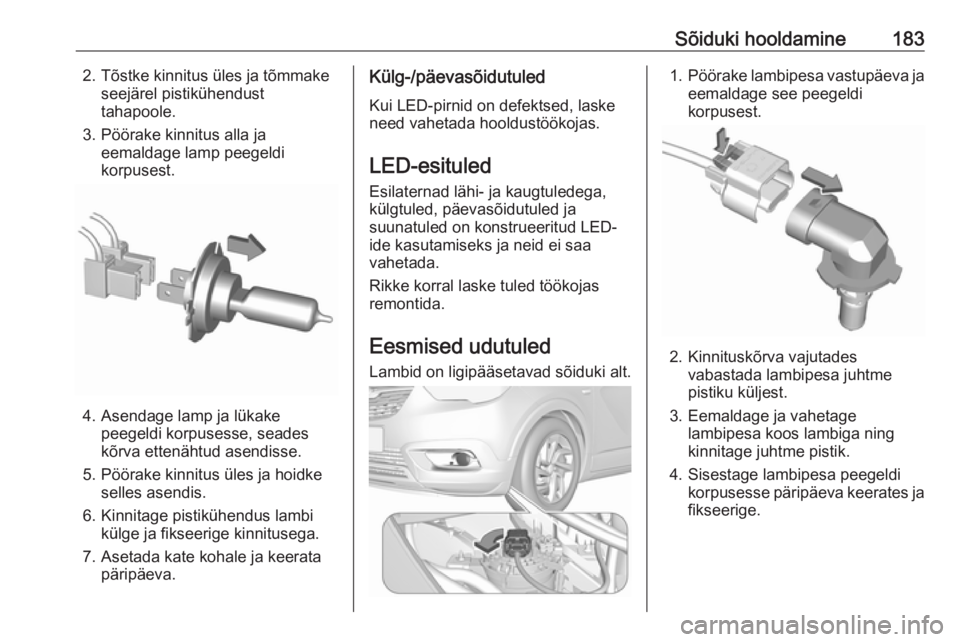 Sõiduki hooldamine 183

2. Tõstke kinnitus üles ja tõmmake seejärel pistikühendust tahapoole.

3. Pöörake kinnitus alla ja eemaldage lamp peegeldi korpusest.

4. Asendage lamp ja lükake peegeldi korpusesse, seades kõrva ettenähtud asendisse.

5. Pöörake kinnitus üles ja hoidke selles asendis.

6. Kinnitage pistikühendus lambi külge ja fikseerige kinnitusega.

7. Asetada kate kohale ja keerata päripäeva.

Külg-/päevasõidutuled

Kui LED-pirnid on defektsed, laske need vahetada hooldustöökojas.

LED-esituled

Esilaternad lähi- ja kaugtuledega, külgtuled, päevasõidutuled ja suunatuled on konstrueeritud LED-ide kasutamiseks ja neid ei saa vahetada.

Rikke korral laske tuled töökojas remontida.

Eesmised udutuled

Lambid on ligipääsetavad sõiduki alt.

1. Pöörake lambipesa vastupäeva ja eemaldage see peegeldi korpusest.

2. Kinnituskõrva vajutades vabastada lambipesa juhtme pistiku küljest.

3. Eemaldage ja vahetage lambipesa koos lambiga ning kinnitage juhtme pistik.

4. Sisestage lambipesa peegeldi korpusesse päripäeva keerates ja fikseerige.

carmanualsonline.info