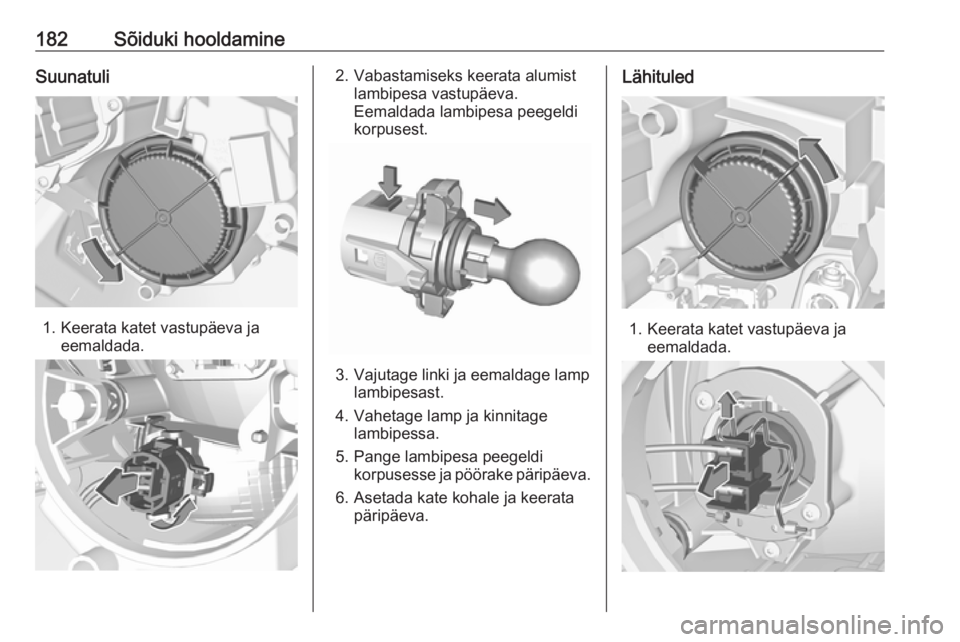 182 Sõiduki hooldamine

Suunatuli

1. Keerata katet vastupäeva ja eemaldada.

2. Vabastamiseks keerata alumist lambipesa vastupäeva. Eemaldada lambipesa peegeldi korpusest.

3. Vajutage linki ja eemaldage lamp lambipesast.

4. Vahetage lamp ja kinnitage lambipessa.

5. Pange lambipesa peegeldi korpusesse ja pöörake päripäeva.

6. Asetada kate kohale ja keerata päripäeva.

Lähituled

1. Keerata katet vastupäeva ja eemaldada.

carmanualsonline.info