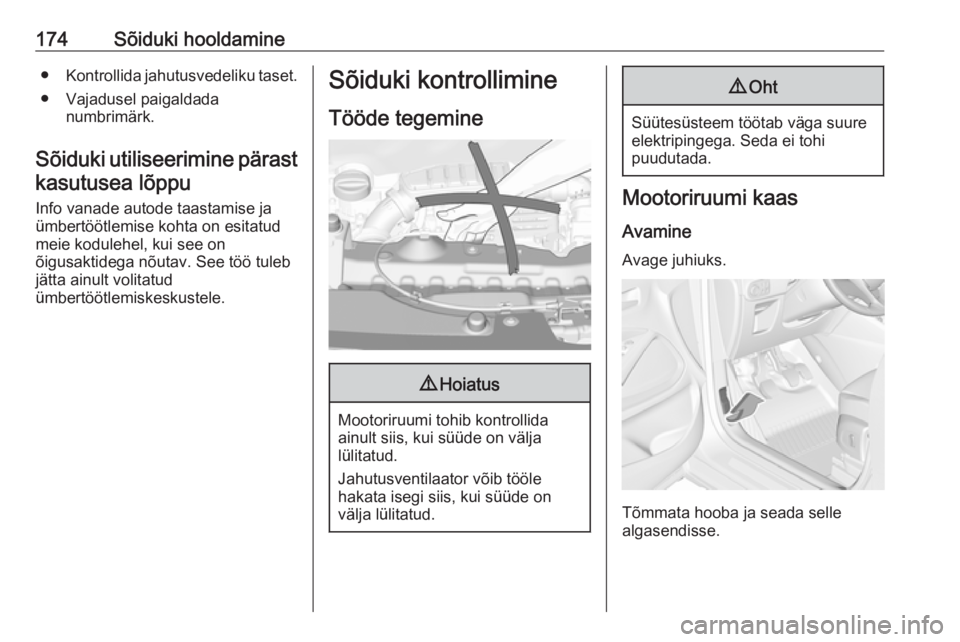 174 Sõiduki hooldamine

● Kontrollida jahutusvedeliku taset.
● Vajadusel paigaldada numbrimärk.

Sõiduki utiliseerimine pärast kasutusea lõppu

Info vanade autode taastamise ja ümbertöötlemise kohta on esitatud meie kodulehel, kui see on õigusaktidega nõutav. See töö tuleb jätta ainult volitatud ümbertöötlemiskeskustele.

Sõiduki kontrollimine

Tööde tegemine

⚠ Hoiatus

Mootoriruumi tohib kontrollida ainult siis, kui süüde on välja lülitatud.

Jahutusventilaator võib tööle hakata isegi siis, kui süüde on välja lülitatud.

⚠ Oht

Süütesüsteem töötab väga suure elektripingega. Seda ei tohi puudutada.

Mootoriruumi kaas

Avamine

Avage juhiuks.

Tõmmata hooba ja seada selle algasendisse.

carmanualsonline.info