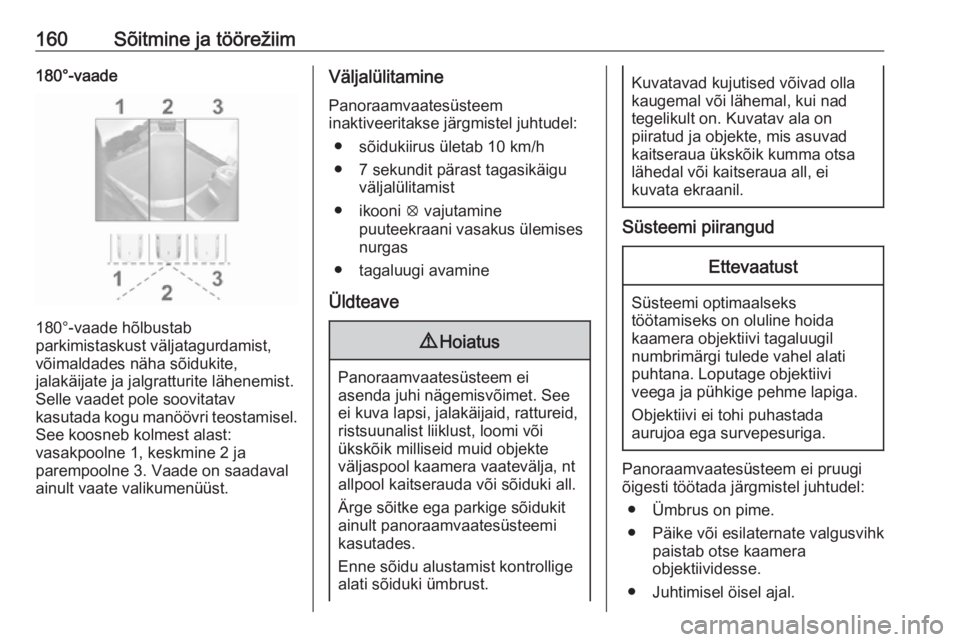 160 Sõitmine ja töörežiim

180°-vaade

1 2 3

1 2 3

180°-vaade hõlbustab parkimistaskust väljatagurdamist, võimaldades näha sõidukite, jalakäijate ja jalgratturite lähenemist. Selle vaadet pole soovitatav kasutada kogu manöövri teostamisel. See koosneb kolmest alast: vasakpoolne 1, keskmine 2 ja parempoolne 3. Vaade on saadaval ainult vaate valikumenüüst.

Väljalülitamine

Panoraamvaatesüsteem inaktiveeritakse järgmistel juhtudel:

● sõidukiirus ületab 10 km/h
● 7 sekundit pärast tagasikäigu väljalülitamist
● ikooni ⊗ vajutamine puuteekraani vasakus ülemises nurgas
● tagaluugi avamine

Üldteave

⚠ Hoiatus

Panoraamvaatesüsteem ei asenda juhi nägemisvõimet. See ei kuva lapsi, jalakäijaid, rattureid, ristsuunalist liiklust, loomi või ükskõik milliseid muid objekte väljaspool kaamera vaatevälja, nt allpool kaitserauda või sõiduki all.

Ärge sõitke ega parkige sõidukit ainult panoraamvaatesüsteemi kasutades.

Enne sõidu alustamist kontrollige alati sõiduki ümbrust.

Kuvatavad kujutised võivad olla kaugemal või lähemal, kui nad tegelikult on. Kuvatav ala on piiratud ja objekte, mis asuvad kaitseraua ükskõik kumma otsa lähedal või kaitseraua all, ei kuvata ekraanil.

Süsteemi piirangud

Ettevaatust

Süsteemi optimaalseks töötamiseks on oluline hoida kaamera objektiivi tagaluugil numbrimärgi tulede vahel alati puhtana. Loputage objektiivi veega ja pühkige pehme lapiga.

Objektiivi ei tohi puhastada aurujoa ega survepesuriga.

Panoraamvaatesüsteem ei pruugi õigesti töötada järgmistel juhtudel:

● Ümbrus on pime.
● Päike või esilaternate valgusvihk paistab otse kaamera objektiividesse.
● Juhtimisel öisel ajal.

carmanualsonline.info