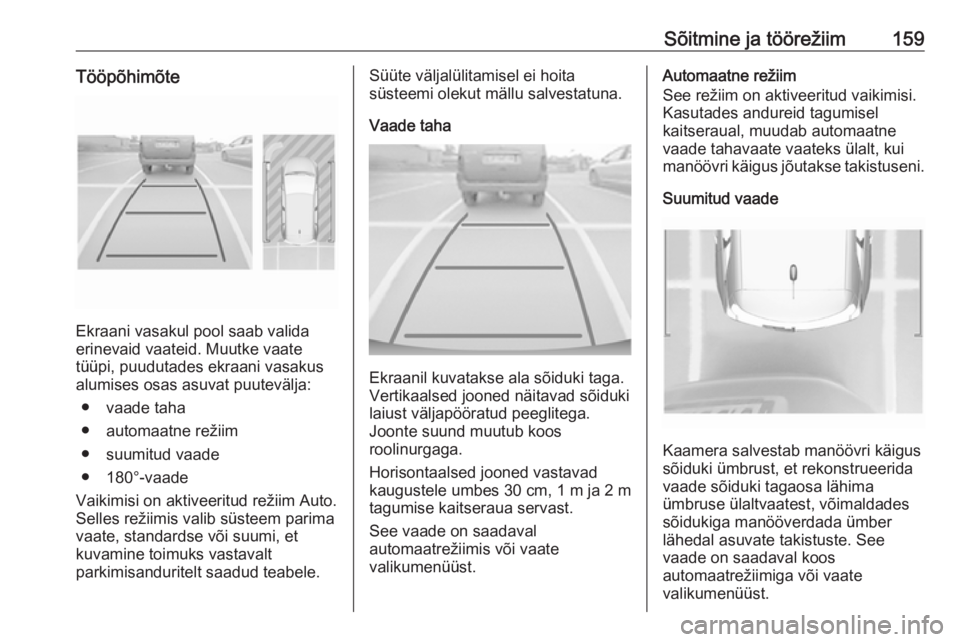 Sõitmine ja töörežiim 159

Tööpõhimõte

Ekraani vasakul pool saab valida erinevaid vaateid. Muutke vaate tüüpi, puudutades ekraani vasakus alumises osas asuvat puutevälja:

● vaade taha
● automaatne režiim
● suumitud vaade
● 180°-vaade

Vaikimisi on aktiveeritud režiim Auto. Selles režiimis valib süsteem parima vaate, standardse või suumi, et kuvamine toimuks vastavalt parkimisanduritelt saadud teabele.

Süüte väljalülitamisel ei hoita süsteemi olekut mällu salvestatuna.

Vaade taha

Ekraanil kuvatakse ala sõiduki taga. Vertikaalsed jooned näitavad sõiduki laiust väljapööratud peeglitega. Joonte suund muutub koos roolinurgaga.

Horisontaalsed jooned vastavad kaugustele umbes 30 cm, 1 m ja 2 m tagumise kaitseraua servast.

See vaade on saadaval automaatrežiimis või vaate valikumenüüst.

Automaatne režiim
See režiim on aktiveeritud vaikimisi. Kasutades andureid tagumisel kaitseraual, muudab automaatne vaade tahavaate vaateks ülalt, kui manöövri käigus jõutakse takistuseni.

Suumitud vaade

Kaamera salvestab manöövri käigus sõiduki ümbrust, et rekonstrueerida vaade sõiduki tagaosa lähima ümbruse ülaltvaatest, võimaldades sõidukiga manööverdada ümber lähedal asuvate takistuste. See vaade on saadaval koos automaatrežiimiga või vaate valikumenüüst.

carmanualsonline.info