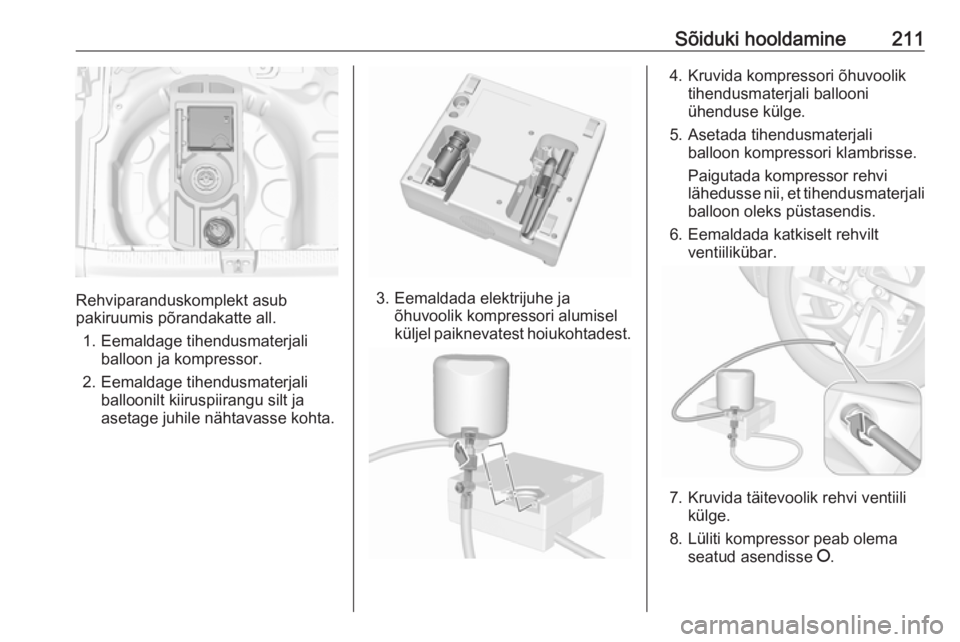 Sõiduki hooldamine 211

Rehviparanduskomplekt asub pakiruumis põrandakatte all.

1. Eemaldage tihendusmaterjali balloon ja kompressor.

2. Eemaldage tihendusmaterjali balloonilt kiiruspiirangu silt ja asetage juhile nähtavasse kohta.

3. Eemaldada elektrijuhe ja õhuvoolik kompressori alumisel küljel paiknevatest hoiukohtadest.

4. Kruvida kompressori õhuvoolik tihendusmaterjali ballooni ühenduse külge.

5. Asetada tihendusmaterjali balloon kompressori klambrisse.

Paigutada kompressor rehvi lähedusse nii, et tihendusmaterjali balloon oleks püstasendis.

6. Eemaldada katkiselt rehvilt ventiilikübar.

7. Kruvida täitevoolik rehvi ventiili külge.

8. Lüliti kompressor peab olema seatud asendisse O.

carmanualsonline.info