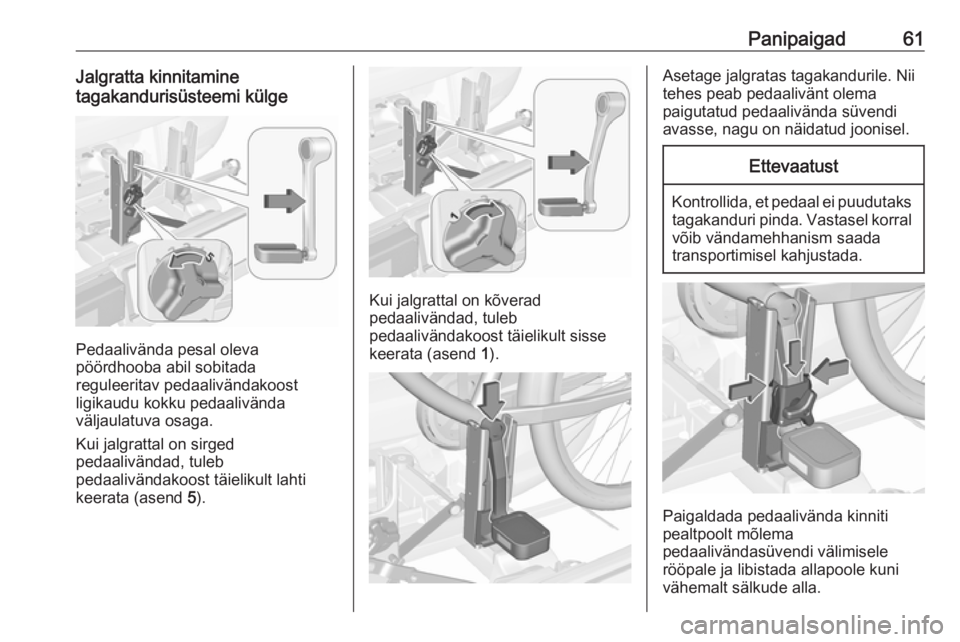 Panipaigad 61

Jalgratta kinnitamine tagakandurisüsteemi külge

Pedaalivända pesal oleva pöördhooba abil sobitada reguleeritav pedaalivändakoost ligikaudu kokku pedaalivända väljaulatuva osaga.

Kui jalgrattal on sirged pedaalivändad, tuleb pedaalivändakoost täielikult lahti keerata (asend 5).

Kui jalgrattal on kõverad pedaalivändad, tuleb pedaalivändakoost täielikult sisse keerata (asend 1).

Asetage jalgratas tagakandurile. Nii tehes peab pedaalivänt olema paigutatud pedaalivända süvendi avasse, nagu on näidatud joonisel.

Ettevaatust

Kontrollida, et pedaal ei puudutaks tagakanduri pinda. Vastasel korral võib vändamehhanism saada transportimisel kahjustada.

Paigaldada pedaalivända kinniti pealtpoolt mõlema pedaalivändasüvendi välimisele rööpale ja libistada allapoole kuni vähemalt sälkude alla.

carmanualsonline.info