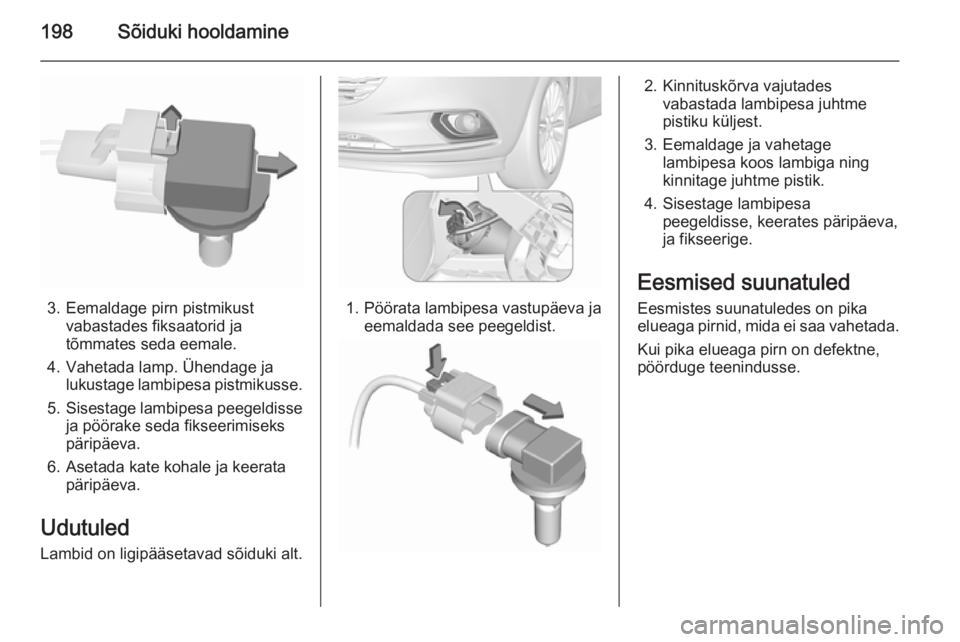 198 Sõiduki hooldamine

3. Eemaldage pirn pistmikust vabastades fiksaatorid ja tõmmates seda eemale.

4. Vahetada lamp. Ühendage ja lukustage lambipesa pistmikusse.

5. Sisestage lambipesa peegeldisse ja pöörake seda fikseerimiseks päripäeva.

6. Asetada kate kohale ja keerata päripäeva.

Udutuled

Lambid on ligipääsetavad sõiduki alt.

1. Pöörata lambipesa vastupäeva ja eemaldada see peegeldist.

2. Kinnituskõrva vajutades vabastada lambipesa juhtme pistiku küljest.

3. Eemaldage ja vahetage lambipesa koos lambiga ning kinnitage juhtme pistik.

4. Sisestage lambipesa peegeldisse, keerates päripäeva, ja fikseerige.

Eesmised suunatuled

Eesmistes suunatuledes on pika elueaga pirnid, mida ei saa vahetada.

Kui pika elueaga pirn on defektne, pöörduge teenindusse.

carmanualsonline.info