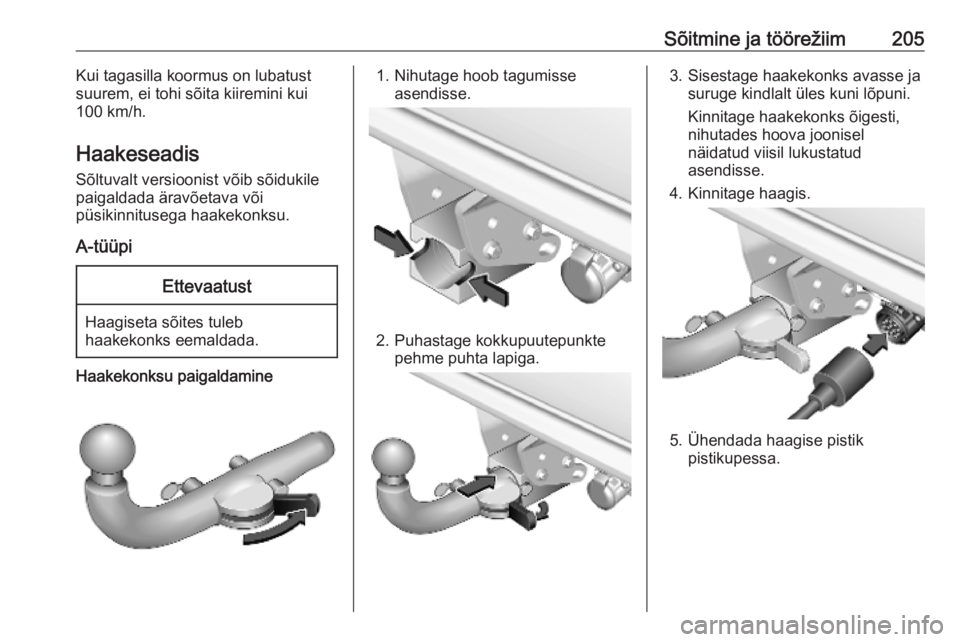 Sõitmine ja töörežiim 205

Kui tagasilla koormus on lubatust suurem, ei tohi sõita kiiremini kui 100 km/h.

Haakeseadis

Sõltuvalt versioonist võib sõidukile paigaldada äravõetava või püsikinnitusega haakekonksu.

A-tüüpi

Ettevaatust

Haagiseta sõites tuleb haakekonks eemaldada.

Haakekonksu paigaldamine

1. Nihutage hoob tagumisse asendisse.

2. Puhastage kokkupuutepunkte pehme puhta lapiga.

3. Sisestage haakekonks avasse ja suruge kindlalt üles kuni lõpuni.

Kinnitage haakekonks õigesti, nihutades hoova joonisel näidatud viisil lukustatud asendisse.

4. Kinnitage haagis.

5. Ühendada haagise pistik pistikupessa.

carmanualsonline.info