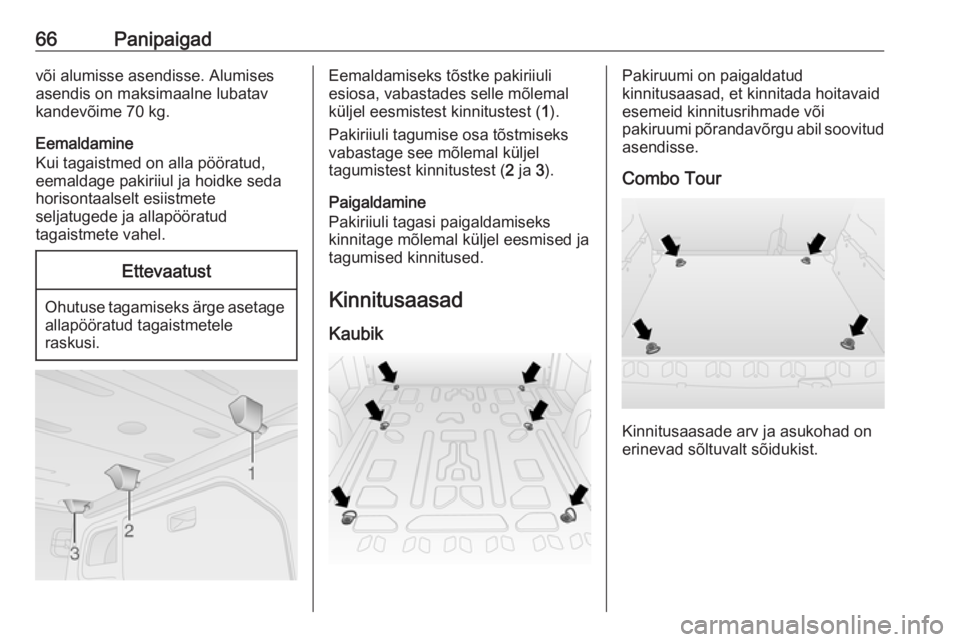 66 Panipaigad

või alumisse asendisse. Alumises asendis on maksimaalne lubatav kandevõime 70 kg.

Eemaldamine
Kui tagaistmed on alla pööratud, eemaldage pakiriiul ja hoidke seda horisontaalselt esiistmete seljatugede ja allapööratud tagaistmete vahel.

Ettevaatust

Ohutuse tagamiseks ärge asetage allapööratud tagaistmetele raskusi.

1
2
3

Eemaldamiseks tõstke pakiriiuli esiosa, vabastades selle mõlemal küljel eesmistest kinnitustest (1).

Pakiriiuli tagumise osa tõstmiseks vabastage see mõlemal küljel tagumistest kinnitustest (2 ja 3).

Paigaldamine
Pakiriiuli tagasi paigaldamiseks kinnitage mõlemal küljel eesmised ja tagumised kinnitused.

Kinnitusaasad

Kaubik

Pakiruumi on paigaldatud kinnitusaasad, et kinnitada hoitavaid esemeid kinnitusrihmade või pakiruumi põrandavõrgu abil soovitud asendisse.

Combo Tour

Kinnitusaasade arv ja asukohad on erinevad sõltuvalt sõidukist.

carmanualsonline.info