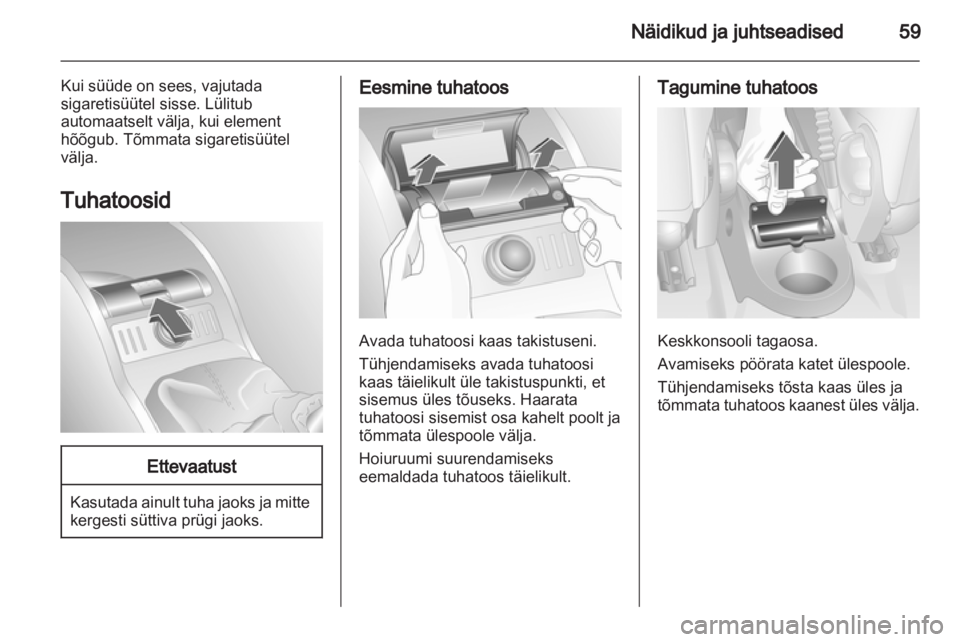 Näidikud ja juhtseadised 59

Kui süüde on sees, vajutada sigaretisüütel sisse. Lülitub automaatselt välja, kui element hõõgub. Tõmmata sigaretisüütel välja.

Tuhatoosid

Ettevaatust

Kasutada ainult tuha jaoks ja mitte kergesti süttiva prügi jaoks.

Eesmine tuhatoos

Avada tuhatoosi kaas takistuseni.

Tühjendamiseks avada tuhatoosi kaas täielikult üle takistuspunkti, et sisemus üles tõuseks. Haarata tuhatoosi sisemist osa kahelt poolt ja tõmmata ülespoole välja.

Hoiuruumi suurendamiseks eemaldada tuhatoos täielikult.

Tagumine tuhatoos

Keskkonsooli tagaosa.

Avamiseks pöörata katet ülespoole.

Tühjendamiseks tõsta kaas üles ja tõmmata tuhatoos kaanest üles välja.

carmanualsonline.info