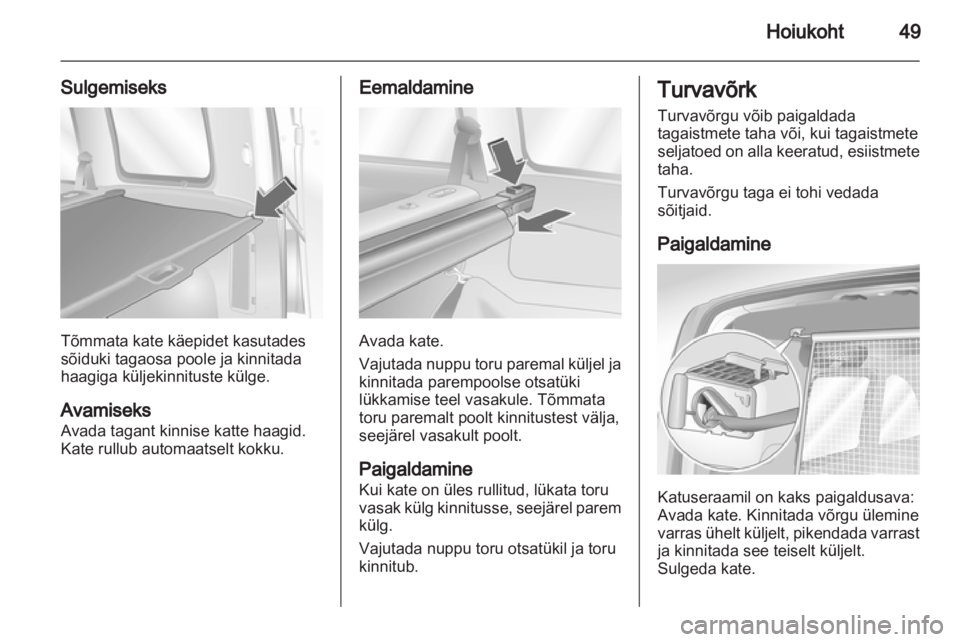 Hoiukoht 49

Sulgemiseks

Tõmmata kate käepidet kasutades sõiduki tagaosa poole ja kinnitada haagiga küljekinnituste külge.

Avamiseks
Avada tagant kinnise katte haagid. Kate rullub automaatselt kokku.

Eemaldamine

Avada kate.

Vajutada nuppu toru paremal küljel ja kinnitada parempoolse otsatüki lükkamise teel vasakule. Tõmmata toru paremalt poolt kinnitustest välja, seejärel vasakult poolt.

Paigaldamine
Kui kate on üles rullitud, lükata toru vasak külg kinnitusse, seejärel parem külg.

Vajutada nuppu toru otsatükil ja toru kinnitub.

Turvavõrk
Turvavõrgu võib paigaldada tagaistmete taha või, kui tagaistmete seljatoed on alla keeratud, esiistmete taha.

Turvavõrgu taga ei tohi vedada sõitjaid.

Paigaldamine

Katuseraamil on kaks paigaldusava:
Avada kate. Kinnitada võrgu ülemine varras ühelt küljelt, pikendada varrast ja kinnitada see teiselt küljelt.
Sulgeda kate.

carmanualsonline.info