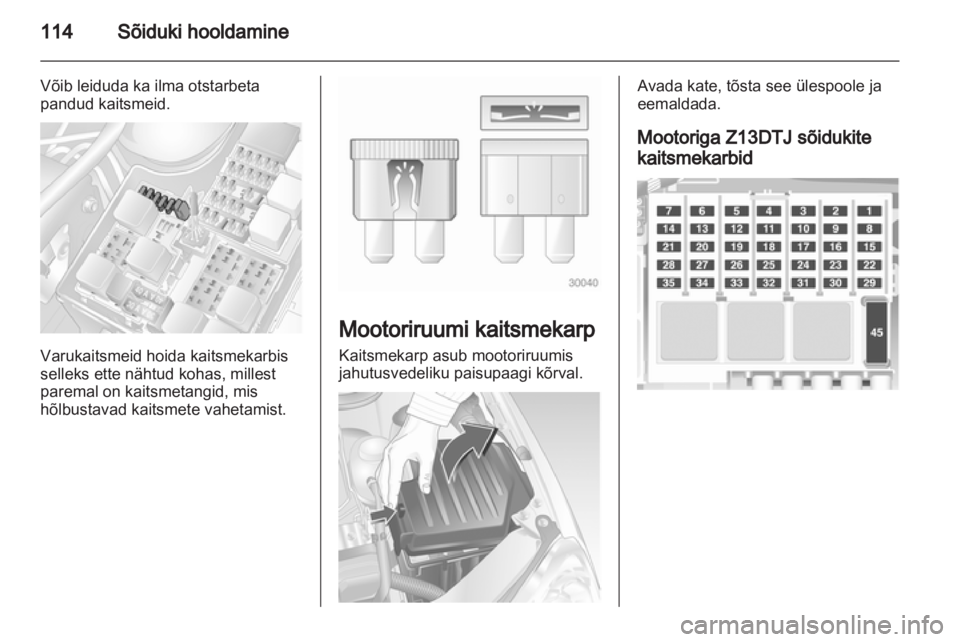 114 Sõiduki hooldamine

Võib leiduda ka ilma otstarbeta pandud kaitsmeid.

Varukaitsmeid hoida kaitsmekarbis selleks ette nähtud kohas, millest paremal on kaitsmetangid, mis hõlbustavad kaitsmete vahetamist.

30040

Mootoriruumi kaitsmekarp

Kaitsmekarp asub mootoriruumis jahutusvedeliku paisupaagi kõrval.

Avada kate, tõsta see ülespoole ja eemaldada.

Mootoriga Z13DTJ sõidukite kaitsmekarbid

7 6 5 4 3 2 1
14 13 12 11 10 9 8
21 20 19 18 17 16 15
28 27 26 25 24 23 22
35 34 33 32 31 30 29
45

carmanualsonline.info