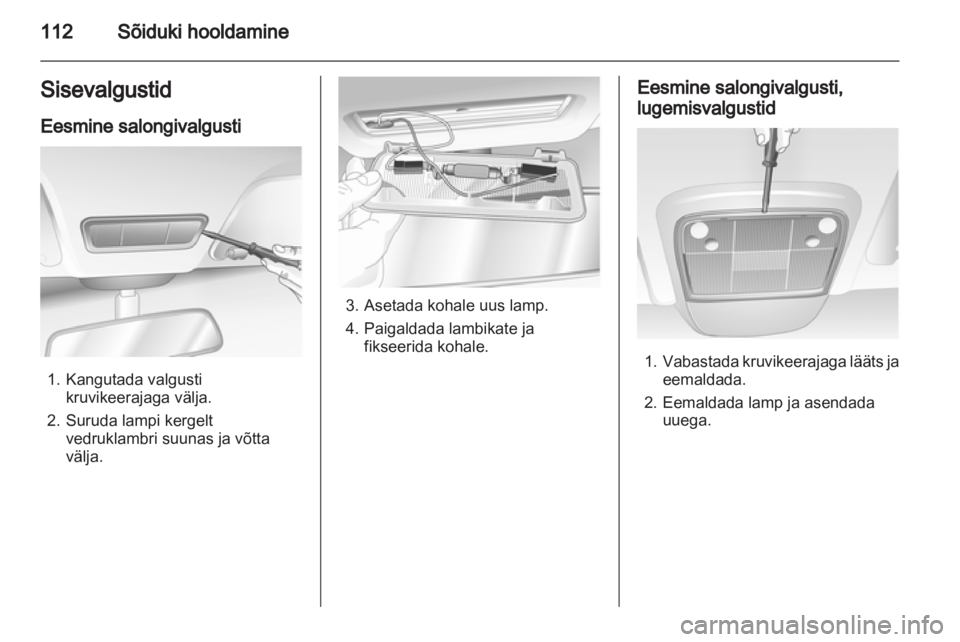 112 Sõiduki hooldamine

Sisevalgustid

Eesmine salongivalgusti

1. Kangutada valgusti kruvikeerajaga välja.
2. Suruda lampi kergelt vedruklambri suunas ja võtta välja.

3. Asetada kohale uus lamp.
4. Paigaldada lambikate ja fikseerida kohale.

Eesmine salongivalgusti, lugemisvalgustid

1. Vabastada kruvikeerajaga lääts ja eemaldada.
2. Eemaldada lamp ja asendada uuega.

carmanualsonline.info