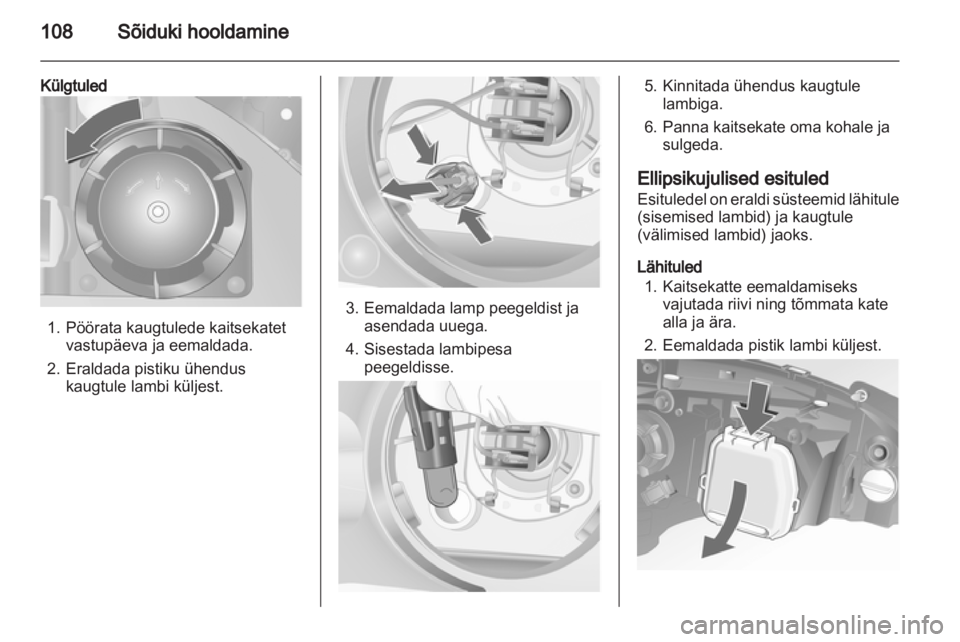 108 Sõiduki hooldamine

Külgtuled

1. Pöörata kaugtulede kaitsekatet vastupäeva ja eemaldada.
2. Eraldada pistiku ühendus kaugtule lambi küljest.

3. Eemaldada lamp peegeldist ja asendada uuega.
4. Sisestada lambipesa peegeldisse.

5. Kinnitada ühendus kaugtule lambiga.
6. Panna kaitsekate oma kohale ja sulgeda.

Ellipsikujulised esituled
Esituledel on eraldi süsteemid lähitule (sisemised lambid) ja kaugtule (välimised lambid) jaoks.

Lähituled
1. Kaitsekatte eemaldamiseks vajutada riivi ning tõmmata kate alla ja ära.
2. Eemaldada pistik lambi küljest.

carmanualsonline.info