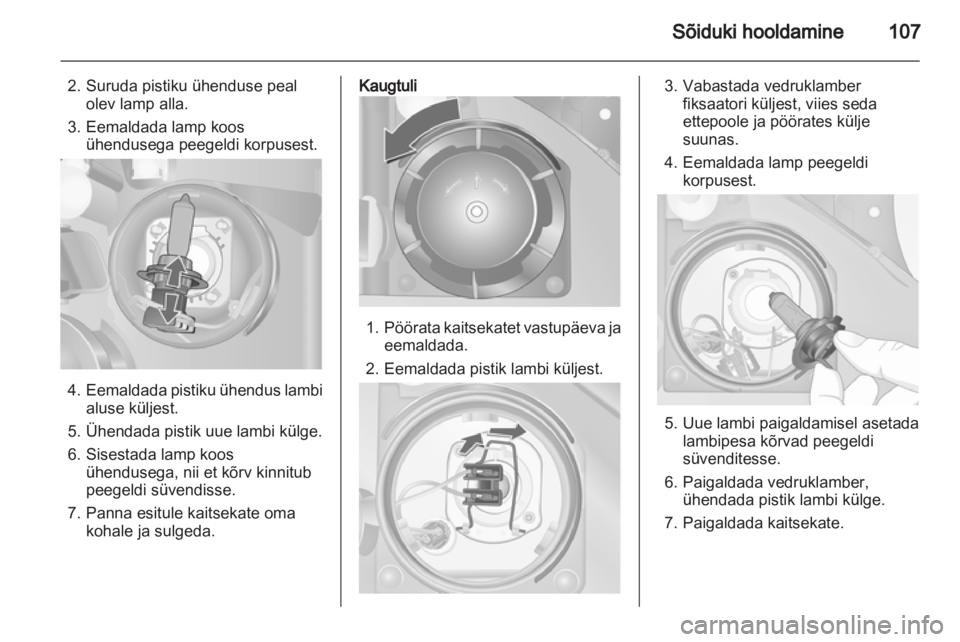 Sõiduki hooldamine 107

2. Suruda pistiku ühenduse peal olev lamp alla.

3. Eemaldada lamp koos ühendusega peegeldi korpusest.

4. Eemaldada pistiku ühendus lambi aluse küljest.

5. Ühendada pistik uue lambi külge.

6. Sisestada lamp koos ühendusega, nii et kõrv kinnitub peegeldi süvendisse.

7. Panna esitule kaitsekate oma kohale ja sulgeda.

Kaugtuli

1. Pöörata kaitsekatet vastupäeva ja eemaldada.

2. Eemaldada pistik lambi küljest.

3. Vabastada vedruklamber fiksaatori küljest, viies seda ettepoole ja pöörates külje suunas.

4. Eemaldada lamp peegeldi korpusest.

5. Uue lambi paigaldamisel asetada lambipesa kõrvad peegeldi süvenditesse.

6. Paigaldada vedruklamber, ühendada pistik lambi külge.

7. Paigaldada kaitsekate.

carmanualsonline.info