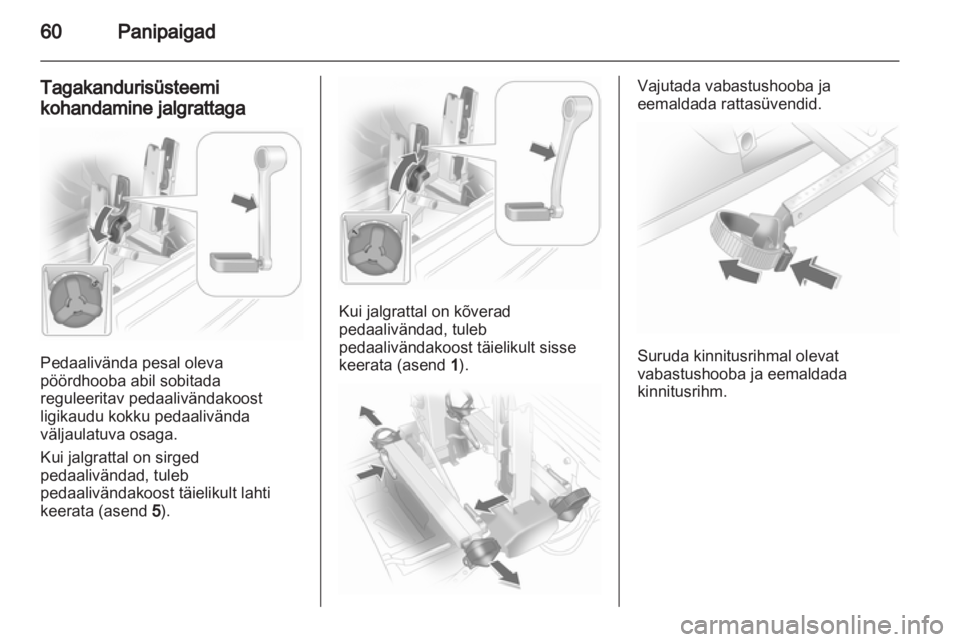 60 Panipaigad

Tagakandurisüsteemi kohandamine jalgrattaga

Pedaalivända pesal oleva pöördhooba abil sobitada reguleeritav pedaalivändakoost ligikaudu kokku pedaalivända väljaulatuva osaga.

Kui jalgrattal on sirged pedaalivändad, tuleb pedaalivändakoost täielikult lahti keerata (asend 5).

Kui jalgrattal on kõverad pedaalivändad, tuleb pedaalivändakoost täielikult sisse keerata (asend 1).

Vajutada vabastushooba ja eemaldada rattasüvendid.

Suruda kinnitusrihmal olevat vabastushooba ja eemaldada kinnitusrihm.

carmanualsonline.info