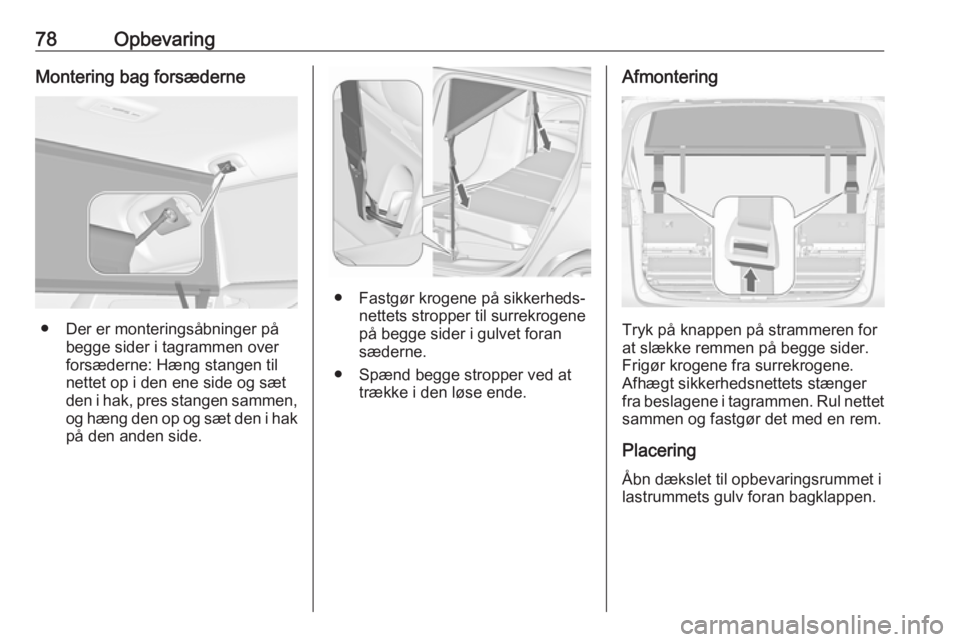 78 Opbevaring

Montering bag forsæderne

● Der er monteringsåbninger på begge sider i tagrammen over forsæderne: Hæng stangen til nettet op i den ene side og sæt den i hak, pres stangen sammen, og hæng den op og sæt den i hak på den anden side.

● Fastgør krogene på sikkerhedsnettets stropper til surrekrogene på begge sider i gulvet foran sæderne.

● Spænd begge stropper ved at trække i den løse ende.

Afmontering

Tryk på knappen på strammeren for at slække remmen på begge sider. Frigør krogene fra surrekrogene. Afhægt sikkerhedsnettets stænger fra beslagene i tagrammen. Rul nettet sammen og fastgør det med en rem.

Placering

Åbn dækslet til opbevaringsrummet i lastrummets gulv foran bagklappen.

carmanualsonline.info