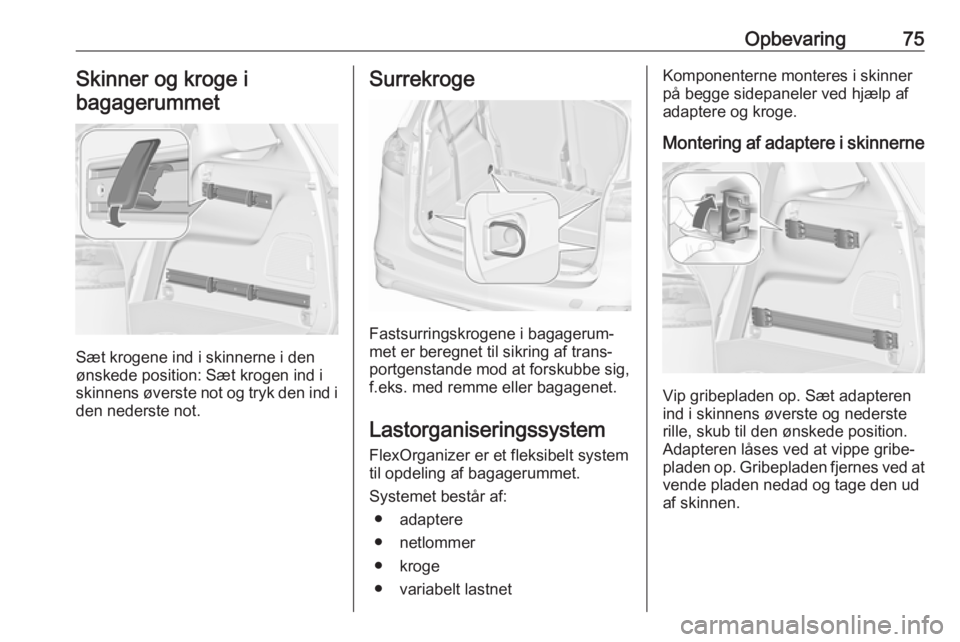 Opbevaring 75

Skinner og kroge i bagagerummet

Sæt krogene ind i skinnerne i den ønskede position: Sæt krogen ind i skinnens øverste not og tryk den ind i den nederste not.

Surrekroge

Fastsurringskrogene i bagagerummet er beregnet til sikring af transportgenstande mod at forskubbe sig, f.eks. med remme eller bagagenet.

Lastorganiseringssystem

FlexOrganizer er et fleksibelt system til opdeling af bagagerummet.

Systemet består af:

● adaptere
● netlommer
● kroge
● variabelt lastnet

Komponenterne monteres i skinner på begge sidepaneler ved hjælp af adaptere og kroge.

Montering af adaptere i skinnerne

Vip gribepladen op. Sæt adapteren ind i skinnens øverste og nederste rille, skub til den ønskede position. Adapteren låses ved at vippe gribepladen op. Gribepladen fjernes ved at vende pladen nedad og tage den ud af skinnen.

carmanualsonline.info