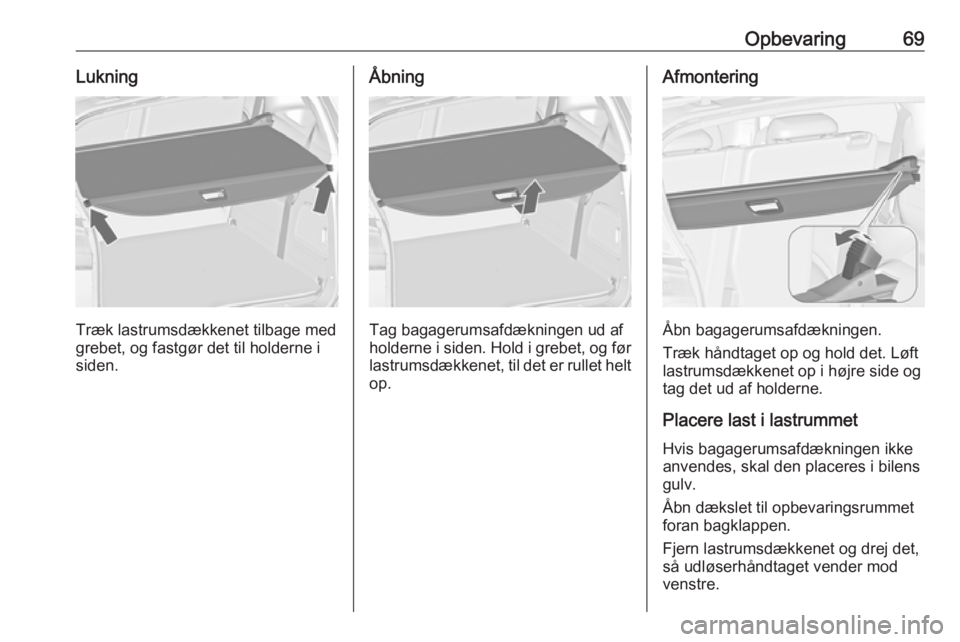 Opbevaring 69

Lukning

Træk lastrumsdækkenet tilbage med grebet, og fastgør det til holderne i siden.

Åbning

Tag bagagerumsafdækningen ud af holderne i siden. Hold i grebet, og før lastrumsdækkenet, til det er rullet helt op.

Afmontering

Åbn bagagerumsafdækningen.

Træk håndtaget op og hold det. Løft lastrumsdækkenet op i højre side og tag det ud af holderne.

Placere last i lastrummet

Hvis bagagerumsafdækningen ikke anvendes, skal den placeres i bilens gulv.

Åbn dækslet til opbevaringsrummet foran bagklappen.

Fjern lastrumsdækkenet og drej det, så udløserhåndtaget vender mod venstre.

carmanualsonline.info