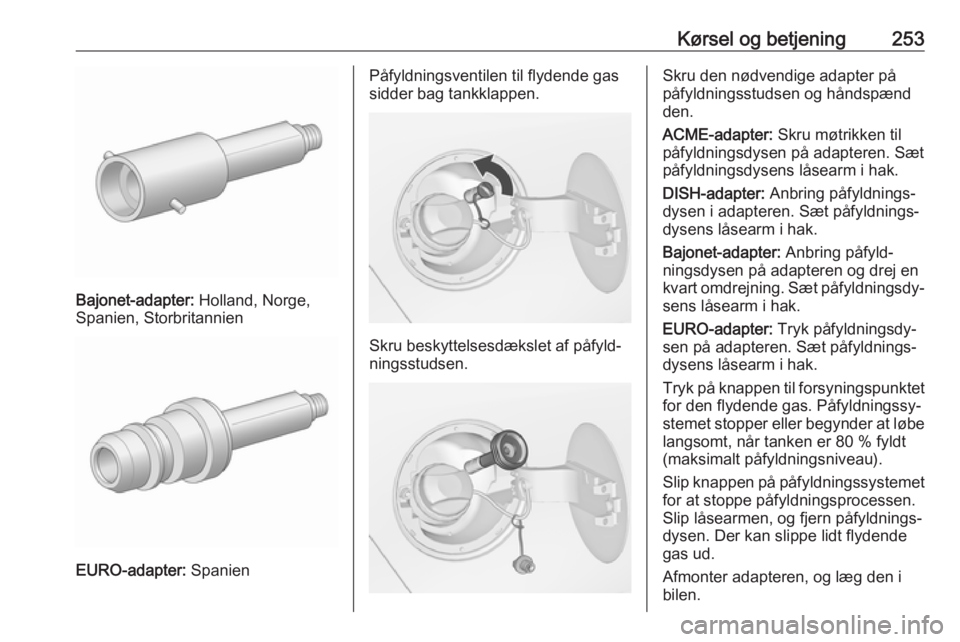 Kørsel og betjening 253

Bajonet-adapter: Holland, Norge, Spanien, Storbritannien

EURO-adapter: Spanien

Påfyldningsventilen til flydende gas sidder bag tankklappen.

Skru beskyttelsesdækslet af påfyldningsstudsen.

Skru den nødvendige adapter på påfyldningsstudsen og håndspænd den.

ACME-adapter: Skru møtrikken til påfyldningsdysen på adapteren. Sæt påfyldningsdysens låsearm i hak.

DISH-adapter: Anbring påfyldningsdysen i adapteren. Sæt påfyldningsdysens låsearm i hak.

Bajonet-adapter: Anbring påfyldningsdysen på adapteren og drej en kvart omdrejning. Sæt påfyldningsdysens låsearm i hak.

EURO-adapter: Tryk påfyldningsdysen på adapteren. Sæt påfyldningsdysens låsearm i hak.

Tryk på knappen til forsyningspunktet for den flydende gas. Påfyldningssystemet stopper eller begynder at løbe langsomt, når tanken er 80 % fyldt (maksimalt påfyldningsniveau).

Slip knappen på påfyldningssystemet for at stoppe påfyldningsprocessen. Slip låsearmen, og fjern påfyldningsdysen. Der kan slippe lidt flydende gas ud.

Afmonter adapteren, og læg den i bilen.

carmanualsonline.info