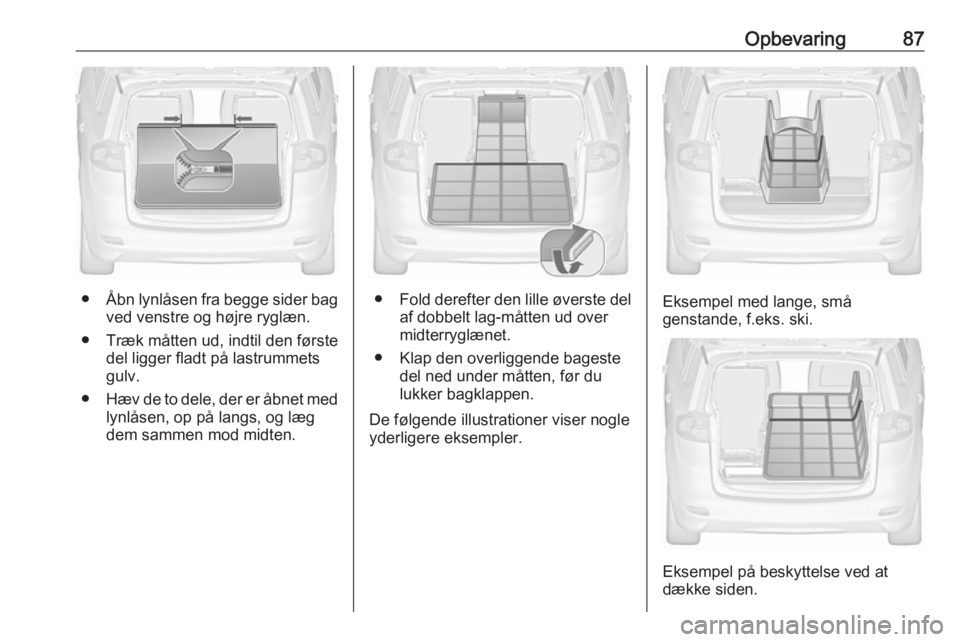 Opbevaring 87

● Åbn lynlåsen fra begge sider bag ved venstre og højre ryglæn.

● Træk måtten ud, indtil den første del ligger fladt på lastrummets gulv.

● Hæv de to dele, der er åbnet med lynlåsen, op på langs, og læg dem sammen mod midten.

● Fold derefter den lille øverste del af dobbelt lag-måtten ud over midterryglænet.

● Klap den overliggende bageste del ned under måtten, før du lukker bagklappen.

De følgende illustrationer viser nogle yderligere eksempler.

Eksempel med lange, små genstande, f.eks. ski.

Eksempel på beskyttelse ved at dække siden.

carmanualsonline.info