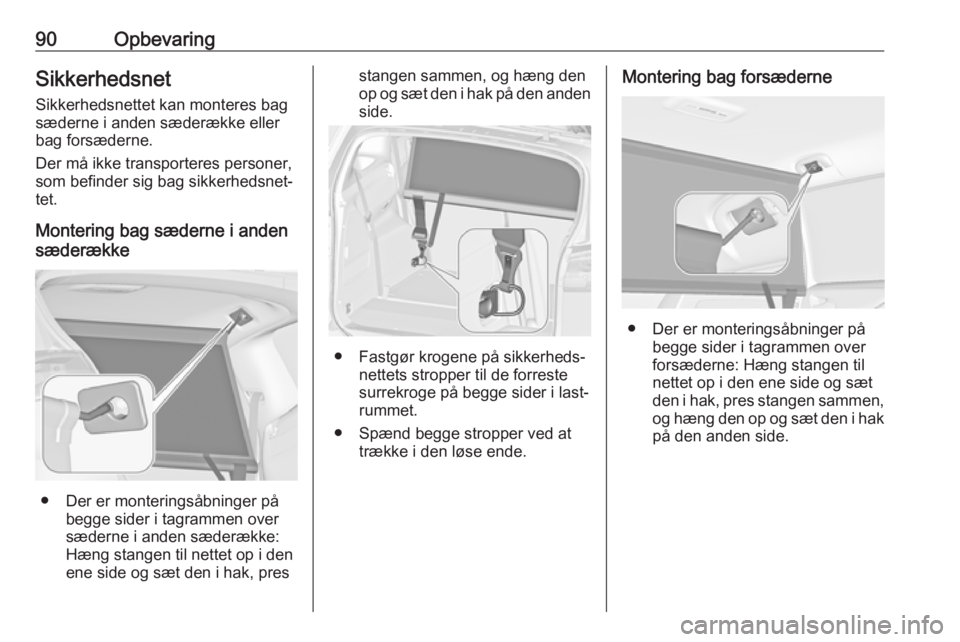 90 Opbevaring

Sikkerhedsnet

Sikkerhedsnettet kan monteres bag sæderne i anden sæderække eller bag forsæderne.

Der må ikke transporteres personer, som befinder sig bag sikkerhedsnettet.

Montering bag sæderne i anden sæderække

● Der er monteringsåbninger på begge sider i tagrammen over sæderne i anden sæderække: Hæng stangen til nettet op i den ene side og sæt den i hak, pres stangen sammen, og hæng den op og sæt den i hak på den anden side.

● Fastgør krogene på sikkerhedsnettets stropper til de forreste surrekroge på begge sider i lastrummet.

● Spænd begge stropper ved at trække i den løse ende.

Montering bag forsæderne

● Der er monteringsåbninger på begge sider i tagrammen over forsæderne: Hæng stangen til nettet op i den ene side og sæt den i hak, pres stangen sammen, og hæng den op og sæt den i hak på den anden side.

carmanualsonline.info