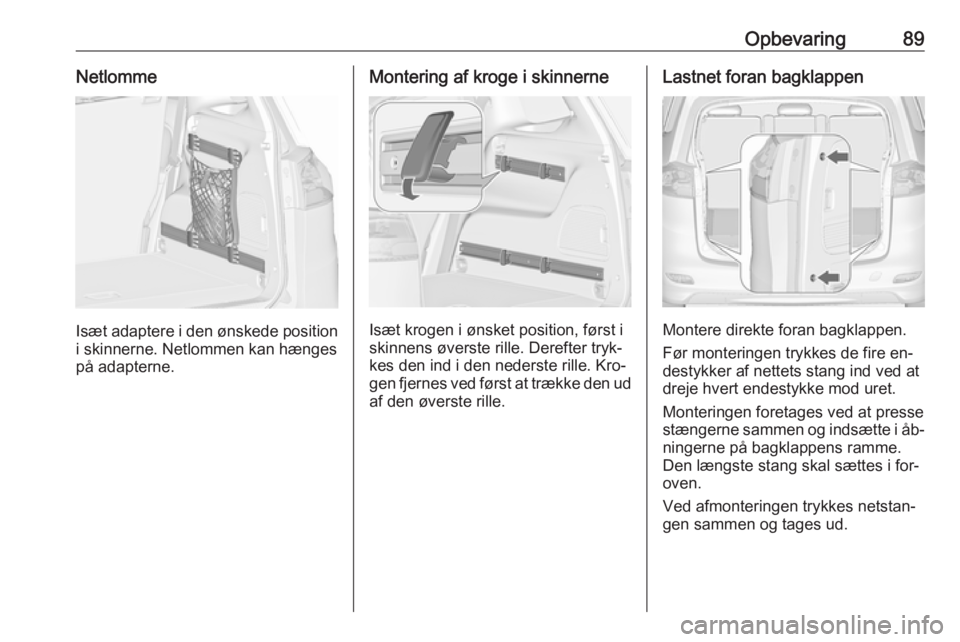 Opbevaring 89

Netlomme

Isæt adaptere i den ønskede position i skinnerne. Netlommen kan hænges på adapterne.

Montering af kroge i skinnerne

Isæt krogen i ønsket position, først i skinnens øverste rille. Derefter trykkes den ind i den nederste rille. Krogen fjernes ved først at trække den ud af den øverste rille.

Lastnet foran bagklappen

Montere direkte foran bagklappen.

Før monteringen trykkes de fire endestykker af nettets stang ind ved at dreje hvert endestykke mod uret.

Monteringen foretages ved at presse stængerne sammen og indsætte i åbningerne på bagklappens ramme. Den længste stang skal sættes i foroven.

Ved afmonteringen trykkes netstangen sammen og tages ud.

carmanualsonline.info