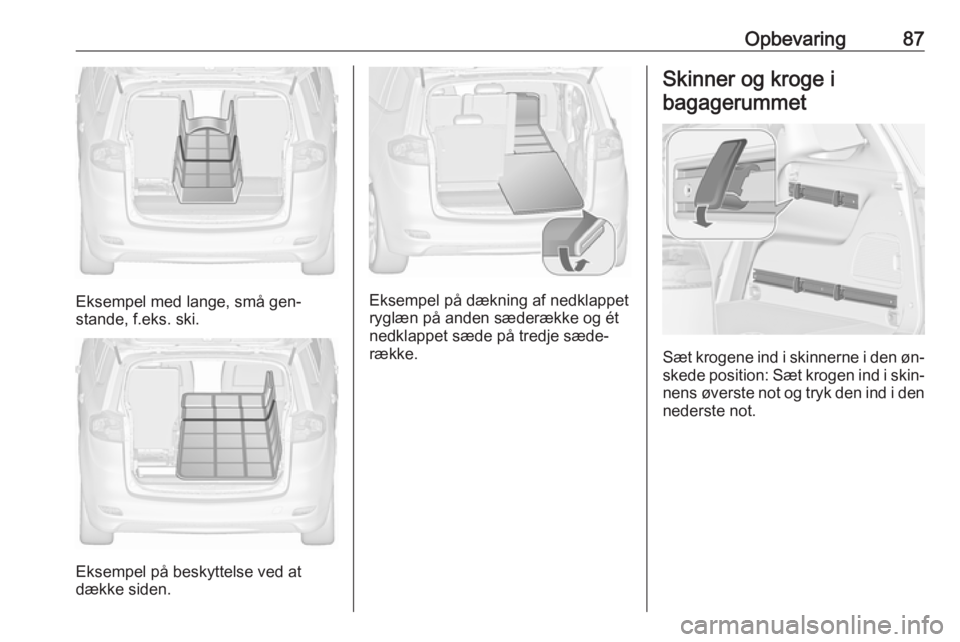 Opbevaring 87

Eksempel med lange, små genstande, f.eks. ski.

Eksempel på beskyttelse ved at dække siden.

Eksempel på dækning af nedklappet ryglæn på anden sæderække og ét nedklappet sæde på tredje sæderække.

Skinner og kroge i bagagerummet

Sæt krogene ind i skinnerne i den ønskede position: Sæt krogen ind i skinnens øverste not og tryk den ind i den nederste not.

carmanualsonline.info