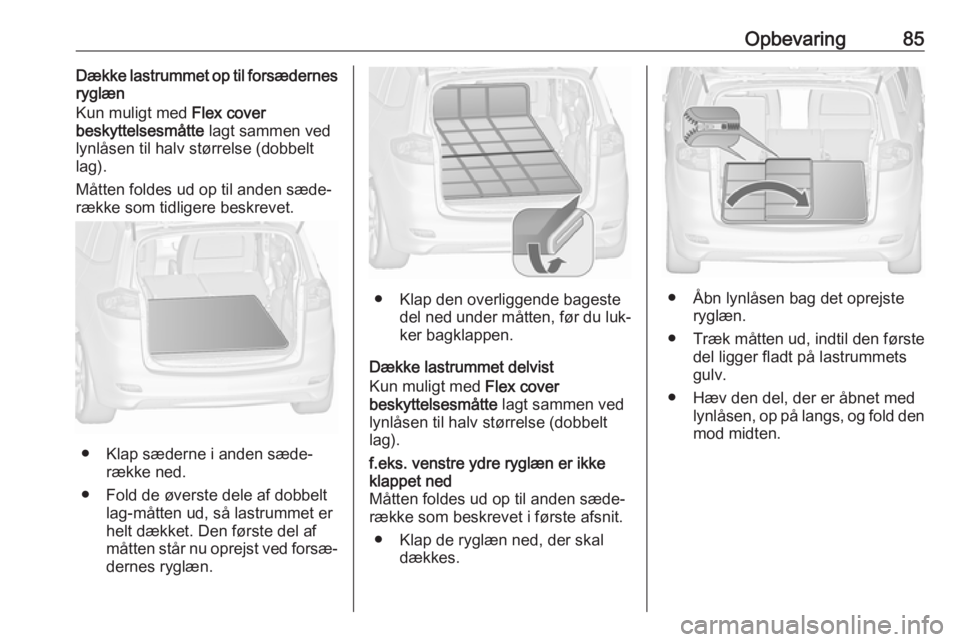 Opbevaring 85

Dække lastrummet op til forsædernes ryglæn
Kun muligt med Flex cover beskyttelsesmåtte lagt sammen ved lynlåsen til halv størrelse (dobbelt lag).

Måtten foldes ud op til anden sæderække som tidligere beskrevet.

● Klap sæderne i anden sæderække ned.
● Fold de øverste dele af dobbelt lag-måtten ud, så lastrummet er helt dækket. Den første del af måtten står nu oprejst ved forsædernes ryglæn.

● Klap den overliggende bageste del ned under måtten, før du lukker bagklappen.

Dække lastrummet delvist
Kun muligt med Flex cover beskyttelsesmåtte lagt sammen ved lynlåsen til halv størrelse (dobbelt lag).

f.eks. venstre ydre ryglæn er ikke klappet ned
Måtten foldes ud op til anden sæderække som beskrevet i første afsnit.
● Klap de ryglæn ned, der skal dækkes.

● Åbn lynlåsen bag det oprejste ryglæn.
● Træk måtten ud, indtil den første del ligger fladt på lastrummets gulv.
● Hæv den del, der er åbnet med lynlåsen, op på langs, og fold den mod midten.

carmanualsonline.info