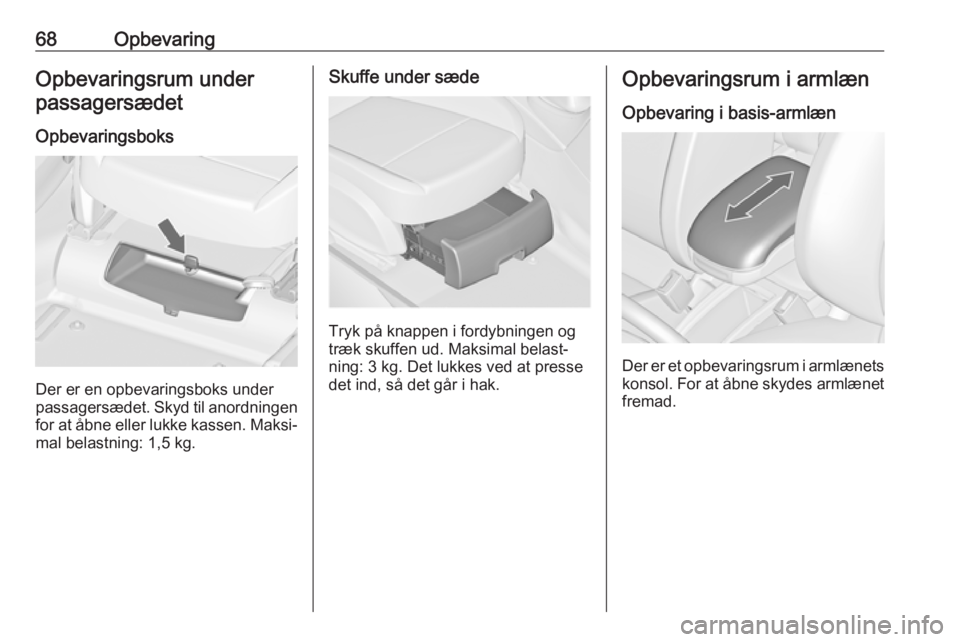 68 Opbevaring

Opbevaringsrum under passagersædet

Opbevaringsboks

Der er en opbevaringsboks under passagersædet. Skyd til anordningen for at åbne eller lukke kassen. Maksimal belastning: 1,5 kg.

Skuffe under sæde

Tryk på knappen i fordybningen og træk skuffen ud. Maksimal belastning: 3 kg. Det lukkes ved at presse det ind, så det går i hak.

Opbevaringsrum i armlæn

Opbevaring i basis-armlæn

Der er et opbevaringsrum i armlænets konsol. For at åbne skydes armlænet fremad.

carmanualsonline.info