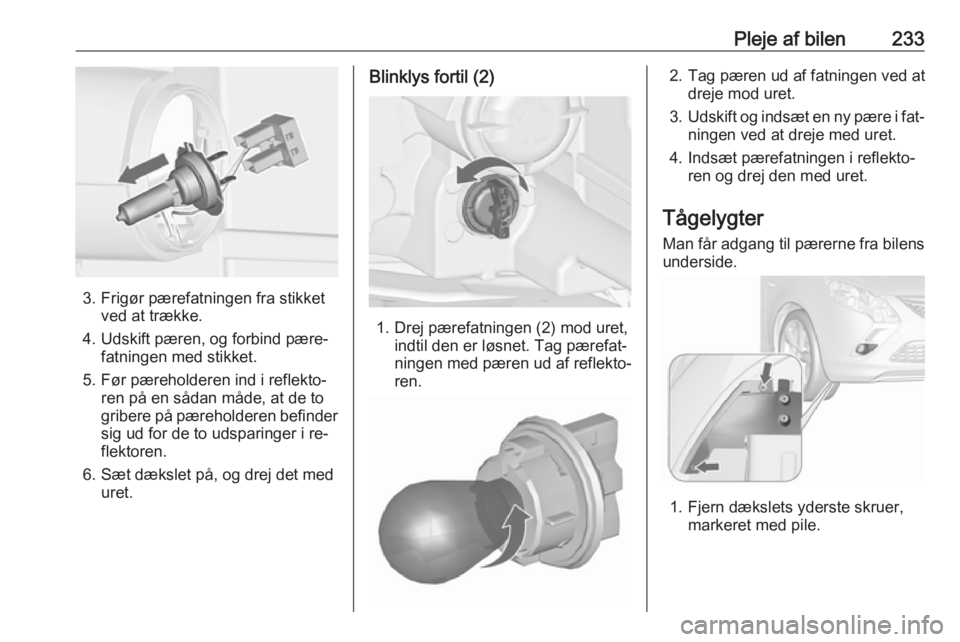 Pleje af bilen 233

3. Frigør pærefatningen fra stikket ved at trække.

4. Udskift pæren, og forbind pærefatningen med stikket.

5. Før pæreholderen ind i reflektoren på en sådan måde, at de to gribere på pæreholderen befinder sig ud for de to udsparinger i reflektoren.

6. Sæt dækslet på, og drej det med uret.

Blinklys fortil (2)

1. Drej pærefatningen (2) mod uret, indtil den er løsnet. Tag pærefatningen med pæren ud af reflektoren.

2. Tag pæren ud af fatningen ved at dreje mod uret.

3. Udskift og indsæt en ny pære i fatningen ved at dreje med uret.

4. Indsæt pærefatningen i reflektoren og drej den med uret.

Tågelygter

Man får adgang til pærerne fra bilens underside.

1. Fjern dækslets yderste skruer, markeret med pile.

carmanualsonline.info