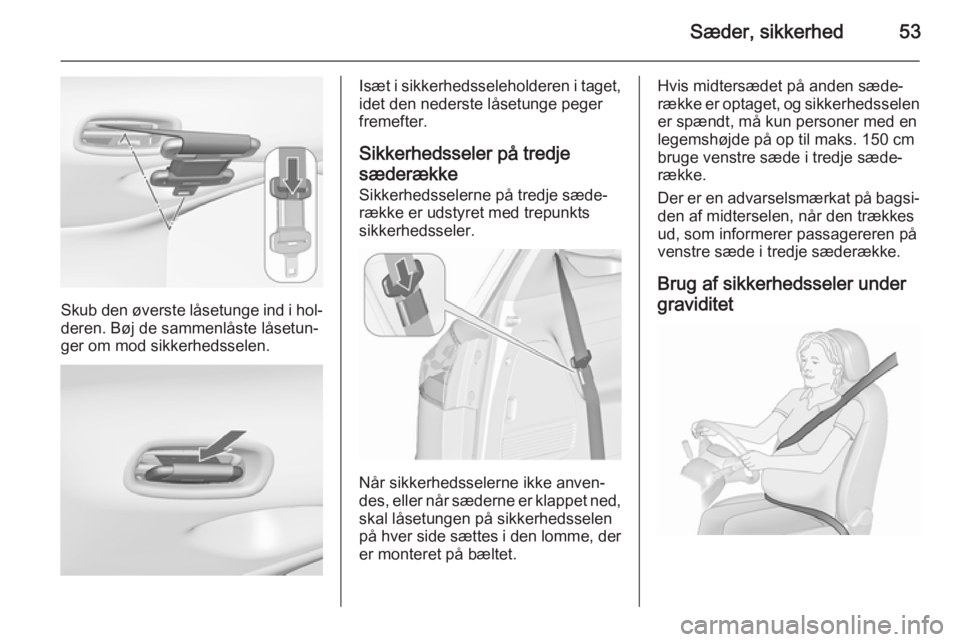 Sæder, sikkerhed 53

Skub den øverste låsetunge ind i holderen. Bøj de sammenlåste låsetunger om mod sikkerhedsselen.

Isæt i sikkerhedsseleholderen i taget, idet den nederste låsetunge peger fremefter.

Sikkerhedsseler på tredje sæderække

Sikkerhedsselerne på tredje sæderække er udstyret med trepunkts sikkerhedsseler.

Når sikkerhedsselerne ikke anvendes, eller når sæderne er klappet ned, skal låsetungen på sikkerhedsselen på hver side sættes i den lomme, der er monteret på bæltet.

Hvis midtersædet på anden sæderække er optaget, og sikkerhedsselen er spændt, må kun personer med en legemshøjde på op til maks. 150 cm bruge venstre sæde i tredje sæderække.

Der er en advarselsmærkat på bagsiden af midterselen, når den trækkes ud, som informerer passagereren på venstre sæde i tredje sæderække.

Brug af sikkerhedsseler under graviditet

carmanualsonline.info