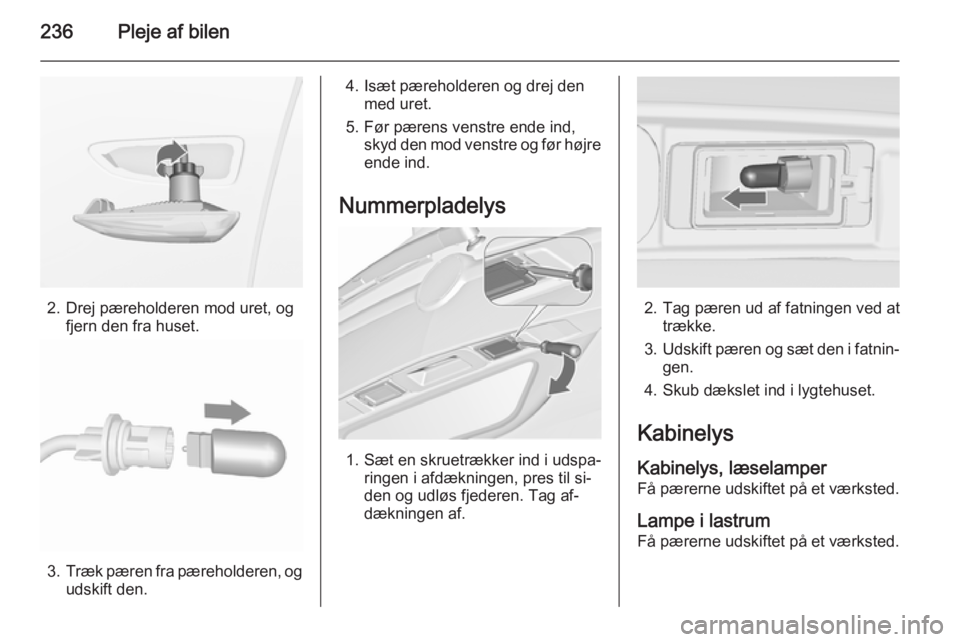 236 Pleje af bilen

2. Drej pæreholderen mod uret, og fjern den fra huset.

3. Træk pæren fra pæreholderen, og udskift den.

4. Isæt pæreholderen og drej den med uret.

5. Før pærens venstre ende ind, skyd den mod venstre og før højre ende ind.

Nummerpladelys

1. Sæt en skruetrækker ind i udsparingen i afdækningen, pres til siden og udløs fjederen. Tag afdækningen af.

2. Tag pæren ud af fatningen ved at trække.

3. Udskift pæren og sæt den i fatningen.

4. Skub dækslet ind i lygtehuset.

Kabinelys

Kabinelys, læselamper
Få pærerne udskiftet på et værksted.

Lampe i lastrum
Få pærerne udskiftet på et værksted.

carmanualsonline.info