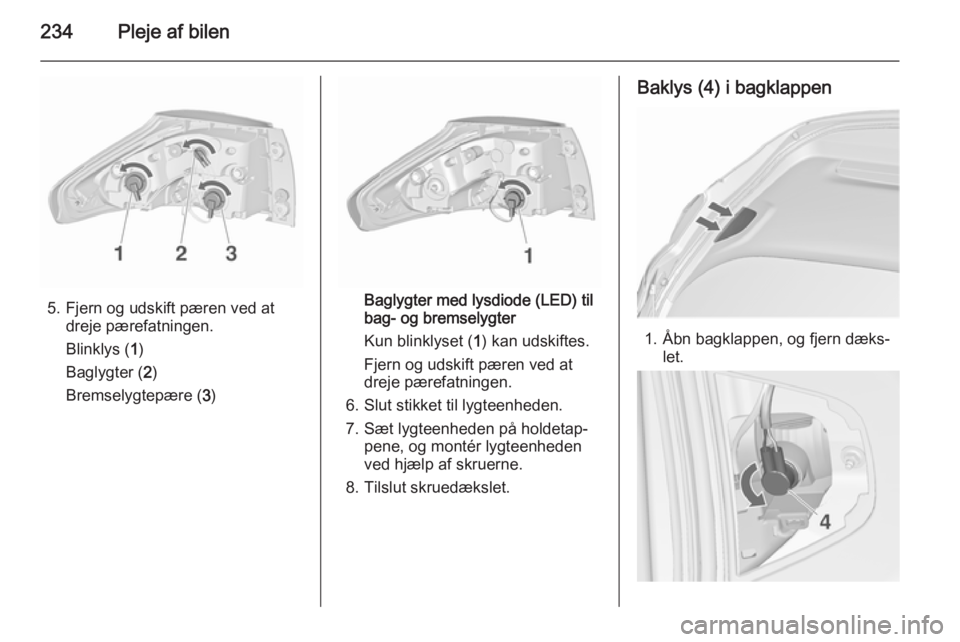 234 Pleje af bilen

1 2 3

5. Fjern og udskift pæren ved at dreje pærefatningen.

Blinklys (1)

Baglygter (2)

Bremselygtepære (3)

1

Baglygter med lysdiode (LED) til bag- og bremselygter

Kun blinklyset (1) kan udskiftes.

Fjern og udskift pæren ved at dreje pærefatningen.

6. Slut stikket til lygteenheden.

7. Sæt lygteenheden på holdetappene, og montér lygteenheden ved hjælp af skruerne.

8. Tilslut skruedækslet.

Baklys (4) i bagklappen

1. Åbn bagklappen, og fjern dækslet.

4

carmanualsonline.info