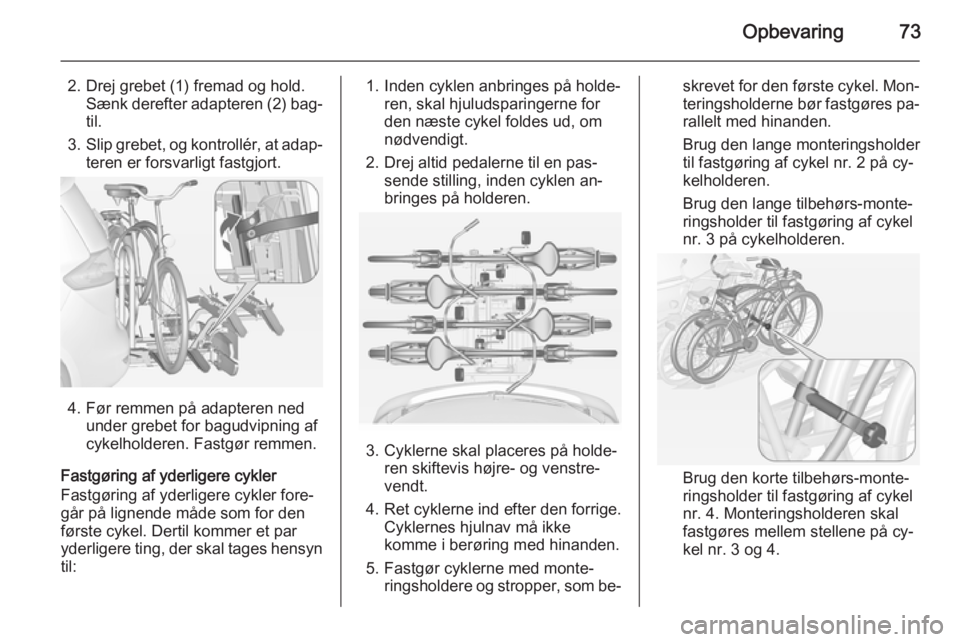 Opbevaring 73

2. Drej grebet (1) fremad og hold. Sænk derefter adapteren (2) bagtil.

3. Slip grebet, og kontrollér, at adapteren er forsvarligt fastgjort.

4. Før remmen på adapteren ned under grebet for bagudvipning af cykelholderen. Fastgør remmen.

Fastgøring af yderligere cykler
Fastgøring af yderligere cykler foregår på lignende måde som for den første cykel. Dertil kommer et par yderligere ting, der skal tages hensyn til:

1. Inden cyklen anbringes på holderen, skal hjuludsparingerne for den næste cykel foldes ud, om nødvendigt.

2. Drej altid pedalerne til en passende stilling, inden cyklen anbringes på holderen.

3. Cyklerne skal placeres på holderen skiftevis højre- og venstrevendt.

4. Ret cyklerne ind efter den forrige. Cyklernes hjulnav må ikke komme i berøring med hinanden.

5. Fastgør cyklerne med monteringsholdere og stropper, som beskrevet for den første cykel. Monteringsholderne bør fastgøres parallelt med hinanden.

Brug den lange monteringsholder til fastgøring af cykel nr. 2 på cykelholderen.

Brug den lange tilbehørs-monteringsholder til fastgøring af cykel nr. 3 på cykelholderen.

Brug den korte tilbehørs-monteringsholder til fastgøring af cykel nr. 4. Monteringsholderen skal fastgøres mellem stellene på cykel nr. 3 og 4.

carmanualsonline.info