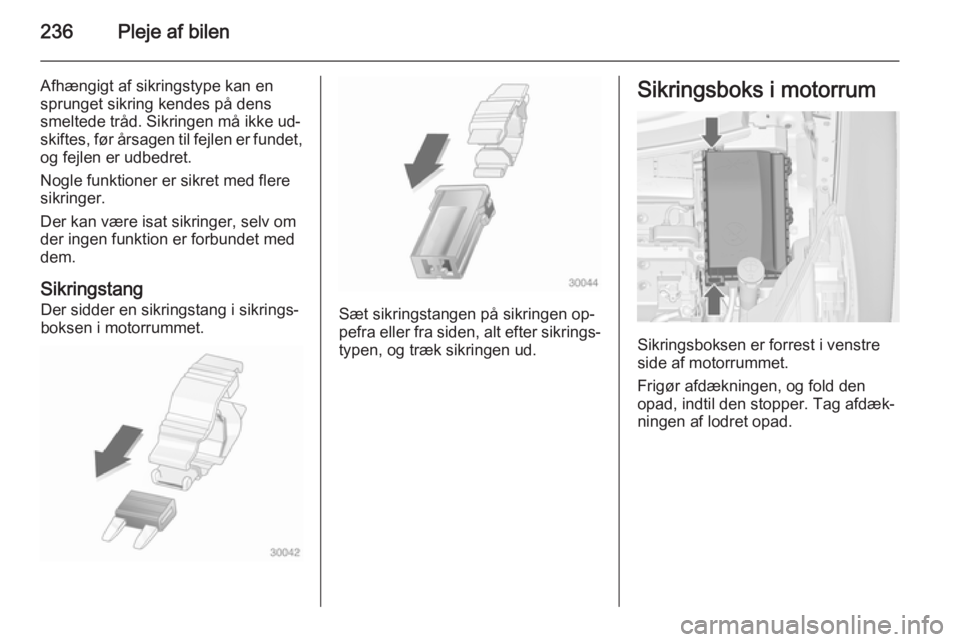 236 Pleje af bilen

Afhængigt af sikringstype kan en sprunget sikring kendes på dens smeltede tråd. Sikringen må ikke udskiftes, før årsagen til fejlen er fundet, og fejlen er udbedret.

Nogle funktioner er sikret med flere sikringer.

Der kan være isat sikringer, selv om der ingen funktion er forbundet med dem.

Sikringstang
Der sidder en sikringstang i sikringsboksen i motorrummet.

30042

30044

Sæt sikringstangen på sikringen oppefra eller fra siden, alt efter sikringstypen, og træk sikringen ud.

Sikringsboks i motorrum

Sikringsboksen er forrest i venstre side af motorrummet.

Frigør afdækningen, og fold den opad, indtil den stopper. Tag afdækningen af lodret opad.

carmanualsonline.info