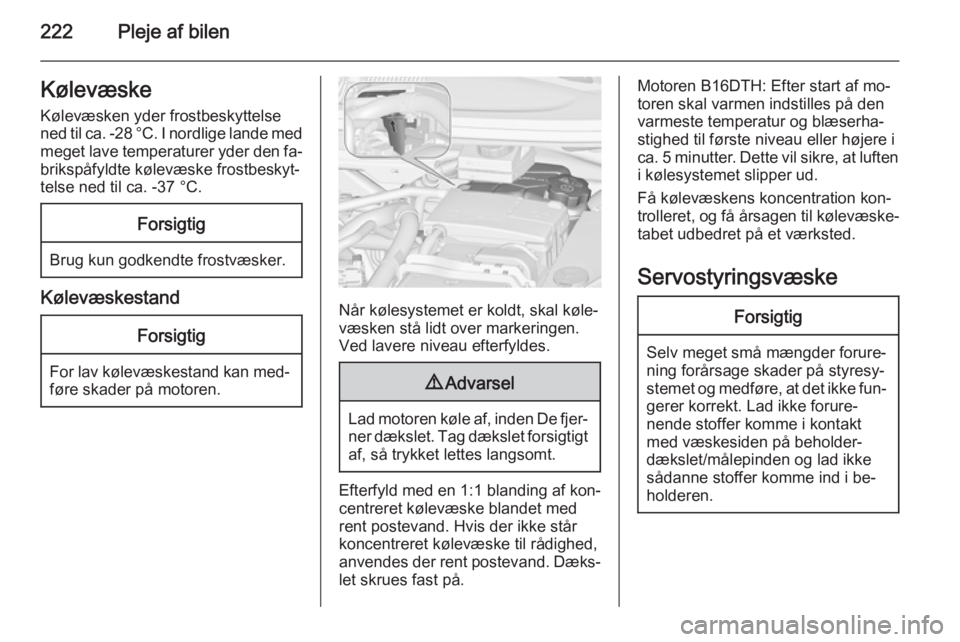 222 Pleje af bilen

Kølevæske

Kølevæsken yder frostbeskyttelse ned til ca. -28 °C. I nordlige lande med meget lave temperaturer yder den fabrikspåfyldte kølevæske frostbeskyttelse ned til ca. -37 °C.

Forsigtig

Brug kun godkendte frostvæsker.

Kølevæskestand

Forsigtig

For lav kølevæskestand kan medføre skader på motoren.

Når kølesystemet er koldt, skal kølevæsken stå lidt over markeringen. Ved lavere niveau efterfyldes.

⚠ Advarsel

Lad motoren køle af, inden De fjerner dækslet. Tag dækslet forsigtigt af, så trykket lettes langsomt.

Efterfyld med en 1:1 blanding af koncentreret kølevæske blandet med rent postevand. Hvis der ikke står koncentreret kølevæske til rådighed, anvendes der rent postevand. Dækslet skrues fast på.

Motoren B16DTH: Efter start af motoren skal varmen indstilles på den varmeste temperatur og blæserhastighed til første niveau eller højere i ca. 5 minutter. Dette vil sikre, at luften i kølesystemet slipper ud.

Få kølevæskens koncentration kontrolleret, og få årsagen til kølevæsketabet udbedret på et værksted.

Servostyringsvæske

Forsigtig

Selv meget små mængder forurening forårsage skader på styresystemet og medføre, at det ikke fungerer korrekt. Lad ikke forurenende stoffer komme i kontakt med væskesiden på beholderdækslet/målepinden og lad ikke sådanne stoffer komme ind i beholderen.

carmanualsonline.info