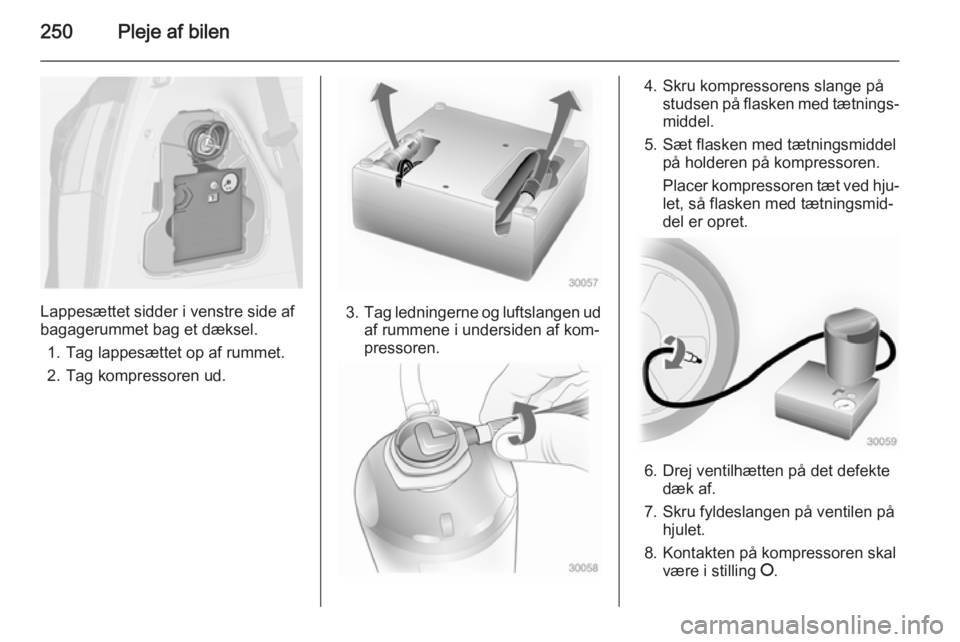 250 Pleje af bilen

Lappesættet sidder i venstre side af bagagerummet bag et dæksel.

1. Tag lappesættet op af rummet.
2. Tag kompressoren ud.

30057

3. Tag ledningerne og luftslangen ud af rummene i undersiden af kompressoren.

30058

4. Skru kompressorens slange på studsen på flasken med tætningsmiddel.
5. Sæt flasken med tætningsmiddel på holderen på kompressoren.

Placer kompressoren tæt ved hjulet, så flasken med tætningsmiddel er opret.

30059

6. Drej ventilhætten på det defekte dæk af.
7. Skru fyldeslangen på ventilen på hjulet.
8. Kontakten på kompressoren skal være i stilling O.

carmanualsonline.info