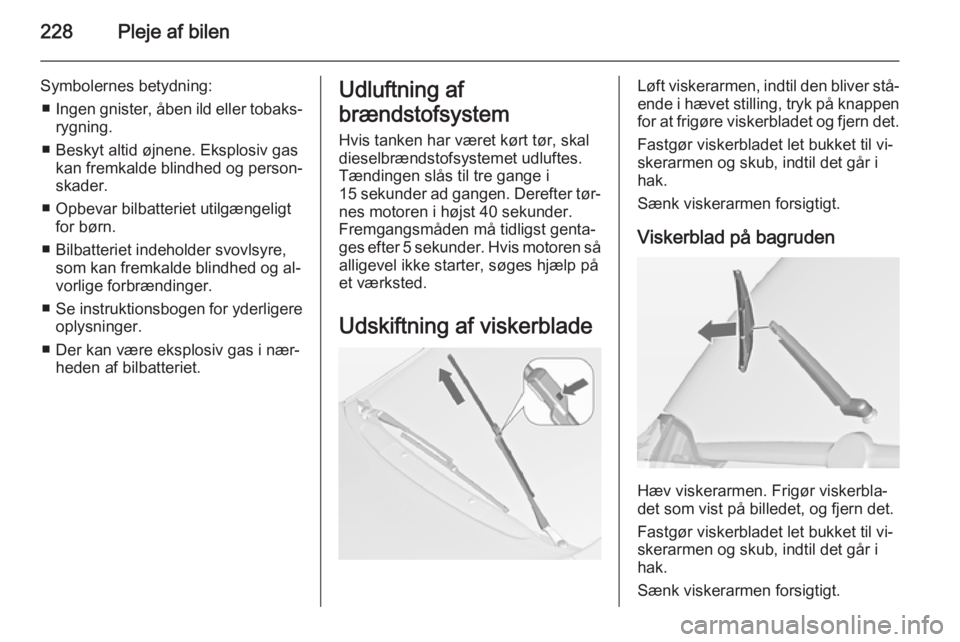 228 Pleje af bilen

Symbolernes betydning:
■ Ingen gnister, åben ild eller tobaksrygning.
■ Beskyt altid øjnene. Eksplosiv gas kan fremkalde blindhed og personskader.
■ Opbevar bilbatteriet utilgængeligt for børn.
■ Bilbatteriet indeholder svovlsyre, som kan fremkalde blindhed og alvorlige forbrændinger.
■ Se instruktionsbogen for yderligere oplysninger.
■ Der kan være eksplosiv gas i nærheden af bilbatteriet.

Udluftning af brændstofsystem
Hvis tanken har været kørt tør, skal dieselbrændstofsystemet udluftes. Tændingen slås til tre gange i 15 sekunder ad gangen. Derefter tørnes motoren i højst 40 sekunder. Fremgangsmåden må tidligst gentages efter 5 sekunder. Hvis motoren så alligevel ikke starter, søges hjælp på et værksted.

Udskiftning af viskerblade

Løft viskerarmen, indtil den bliver stående i hævet stilling, tryk på knappen for at frigøre viskerbladet og fjern det.

Fastgør viskerbladet let bukket til viskerarmen og skub, indtil det går i hak.

Sænk viskerarmen forsigtigt.

Viskerblad på bagruden

Hæv viskerarmen. Frigør viskerbladet som vist på billedet, og fjern det.

Fastgør viskerbladet let bukket til viskerarmen og skub, indtil det går i hak.

Sænk viskerarmen forsigtigt.

carmanualsonline.info