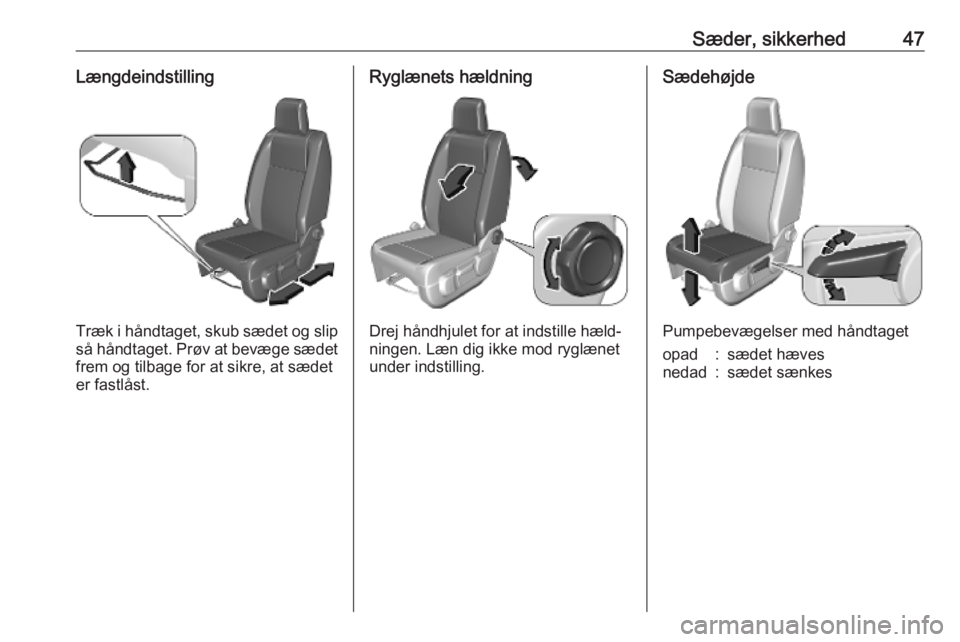 Sæder, sikkerhed 47

Længdeindstilling

Træk i håndtaget, skub sædet og slip så håndtaget. Prøv at bevæge sædet frem og tilbage for at sikre, at sædet er fastlåst.

Ryglænets hældning

Drej håndhjulet for at indstille hældningen. Læn dig ikke mod ryglænet under indstilling.

Sædehøjde

Pumpebevægelser med håndtaget

opad : sædet hæves
nedad : sædet sænkes

carmanualsonline.info