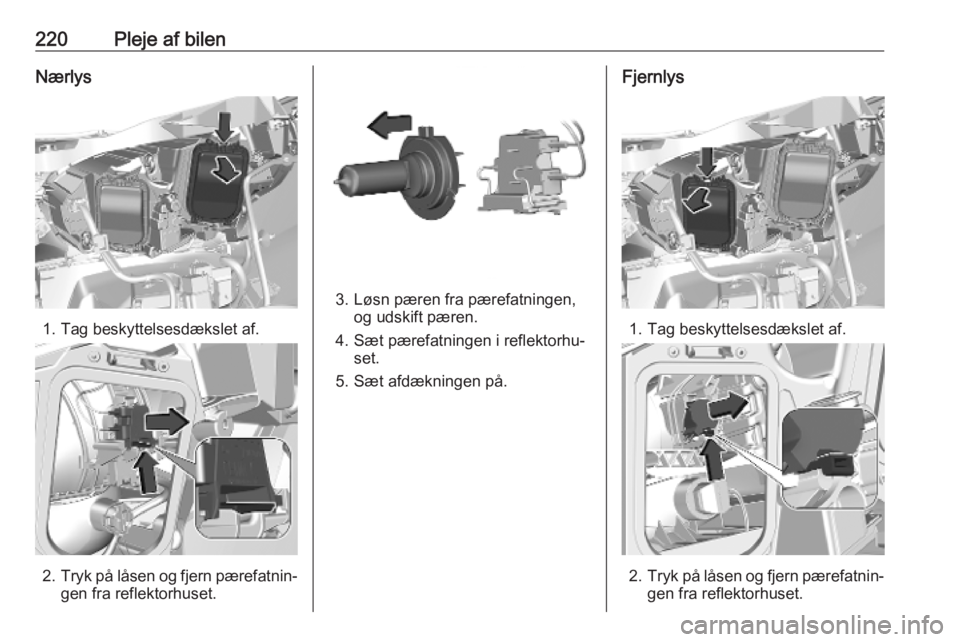 220 Pleje af bilen

Nærlys

1. Tag beskyttelsesdækslet af.

2. Tryk på låsen og fjern pærefatningen fra reflektorhuset.

3. Løsn pæren fra pærefatningen, og udskift pæren.

4. Sæt pærefatningen i reflektorhuset.

5. Sæt afdækningen på.

Fjernlys

1. Tag beskyttelsesdækslet af.

2. Tryk på låsen og fjern pærefatningen fra reflektorhuset.

carmanualsonline.info