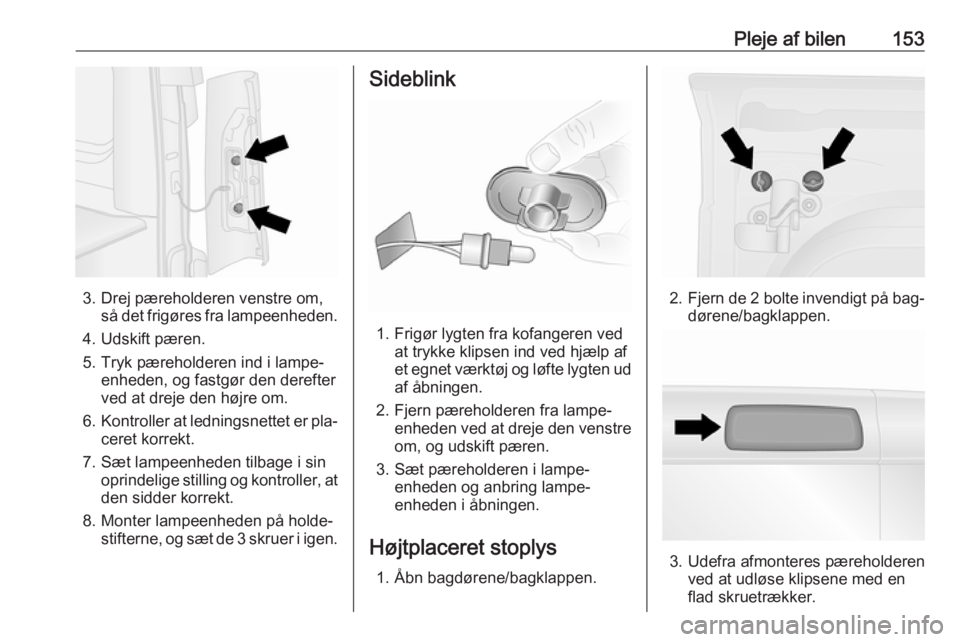 Pleje af bilen 153

3. Drej pæreholderen venstre om, så det frigøres fra lampeenheden.
4. Udskift pæren.
5. Tryk pæreholderen ind i lampeenheden, og fastgør den derefter ved at dreje den højre om.
6. Kontroller at ledningsnettet er placeret korrekt.
7. Sæt lampeenheden tilbage i sin oprindelige stilling og kontroller, at den sidder korrekt.
8. Monter lampeenheden på holdestifterne, og sæt de 3 skruer i igen.

Sideblink

1. Frigør lygten fra kofangeren ved at trykke klipsen ind ved hjælp af et egnet værktøj og løfte lygten ud af åbningen.
2. Fjern pæreholderen fra lampeenheden ved at dreje den venstre om, og udskift pæren.
3. Sæt pæreholderen i lampeenheden og anbring lampeenheden i åbningen.

Højtplaceret stoplys

1. Åbn bagdørene/bagklappen.

2. Fjern de 2 bolte invendigt på bagdørene/bagklappen.

3. Udefra afmonteres pæreholderen ved at udløse klipsene med en flad skruetrækker.

carmanualsonline.info