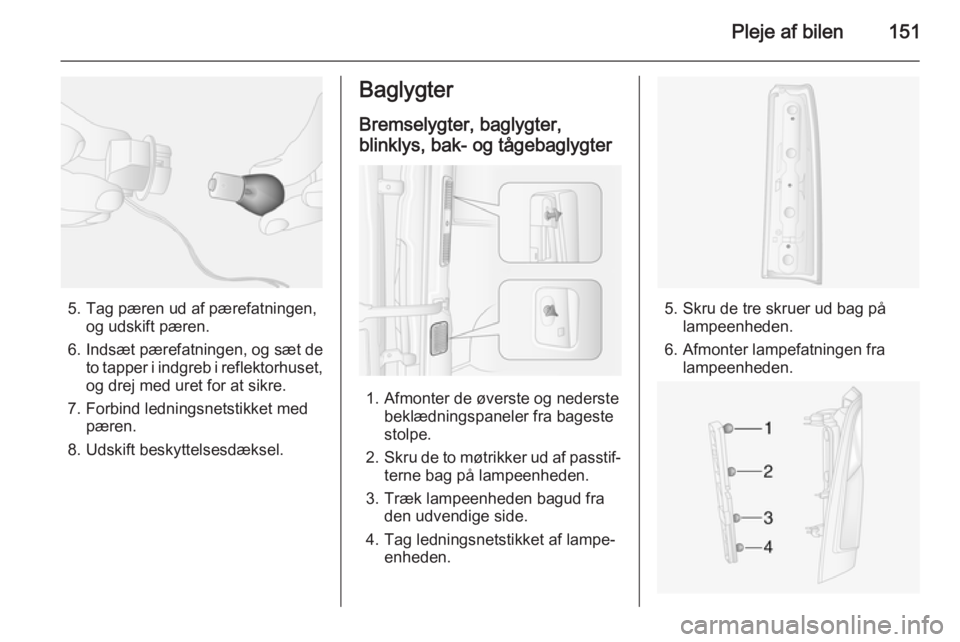 Pleje af bilen 151

5. Tag pæren ud af pærefatningen, og udskift pæren.

6. Indsæt pærefatningen, og sæt de to tapper i indgreb i reflektorhuset, og drej med uret for at sikre.

7. Forbind ledningsnetstikket med pæren.

8. Udskift beskyttelsesdæksel.

Baglygter

Bremselygter, baglygter, blinklys, bak- og tågebaglygter

1. Afmonter de øverste og nederste beklædningspaneler fra bageste stolpe.

2. Skru de to møtrikker ud af passtifterne bag på lampeenheden.

3. Træk lampeenheden bagud fra den udvendige side.

4. Tag ledningsnetstikket af lampeenheden.

5. Skru de tre skruer ud bag på lampeenheden.

6. Afmonter lampefatningen fra lampeenheden.

1
2
3
4

carmanualsonline.info