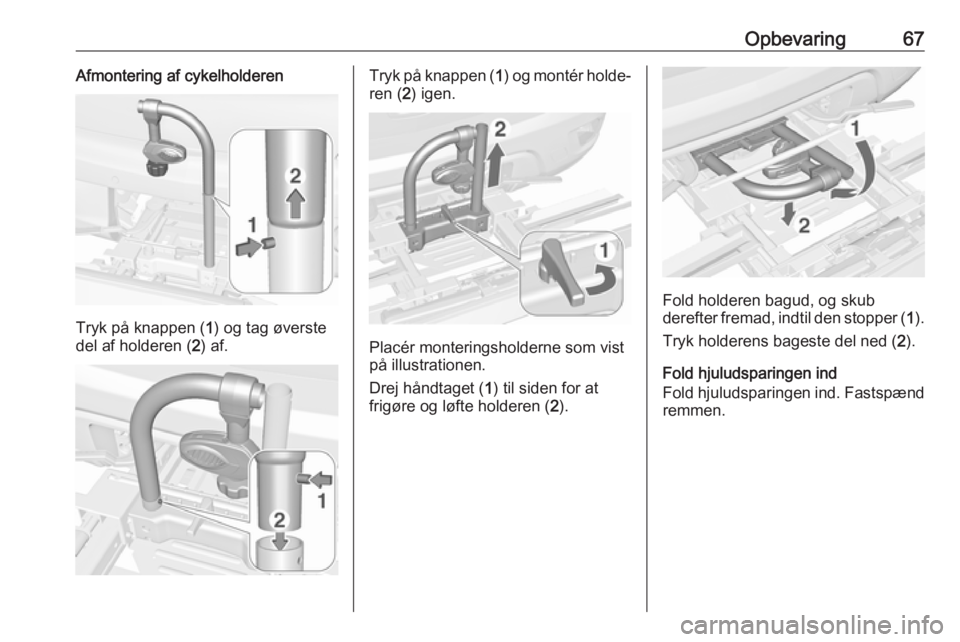 Opbevaring 67

Afmontering af cykelholderen

2

1

Tryk på knappen (1) og tag øverste del af holderen (2) af.

1

2

Tryk på knappen (1) og montér holderen (2) igen.

2

1

Placér monteringsholderne som vist på illustrationen.

Drej håndtaget (1) til siden for at frigøre og løfte holderen (2).

1

2

Fold holderen bagud, og skub derefter fremad, indtil den stopper (1).

Tryk holderens bageste del ned (2).

Fold hjuludsparingen ind
Fold hjuludsparingen ind. Fastspænd remmen.

carmanualsonline.info