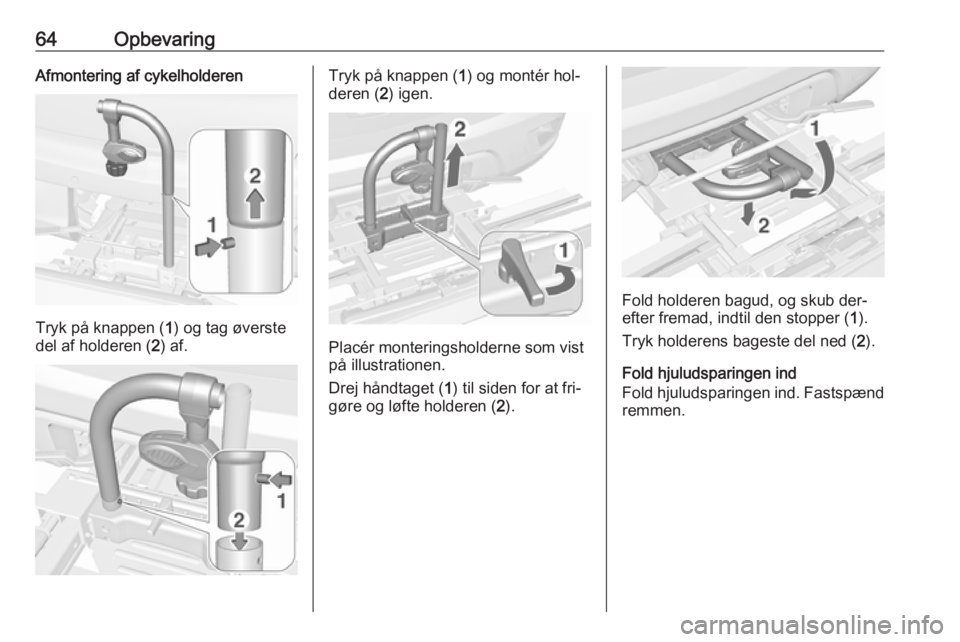 64 Opbevaring

Afmontering af cykelholderen

2

1

Tryk på knappen (1) og tag øverste del af holderen (2) af.

1

2

Tryk på knappen (1) og montér holderen (2) igen.

2

1

Placér monteringsholderne som vist på illustrationen.

Drej håndtaget (1) til siden for at frigøre og løfte holderen (2).

1

2

Fold holderen bagud, og skub derefter fremad, indtil den stopper (1).

Tryk holderens bageste del ned (2).

Fold hjuludsparingen ind

Fold hjuludsparingen ind. Fastspænd remmen.

carmanualsonline.info